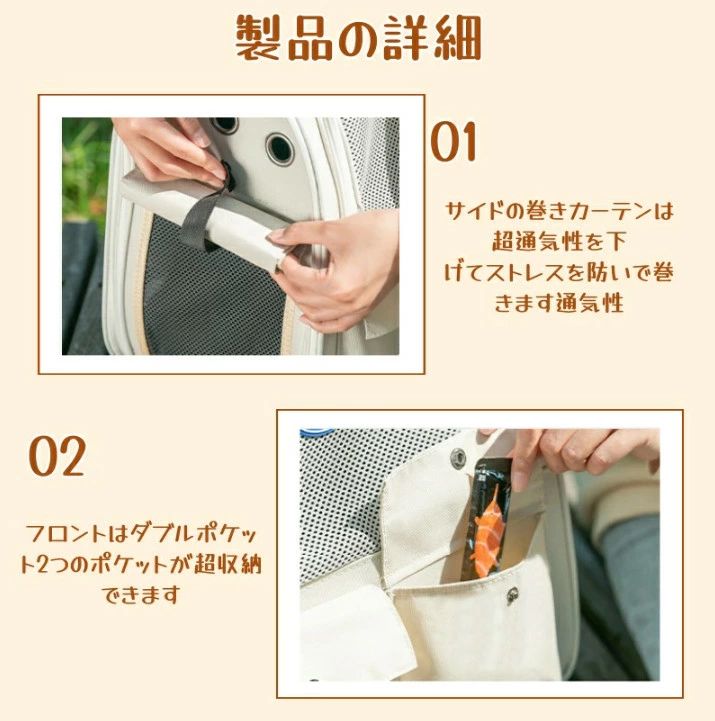 製品の詳細

01

サイドの巻きカーテンは超通気性を下げてストレスを防いで巻きます通気性

02

フロントはダブルポケット2つのポケットが超収納できます