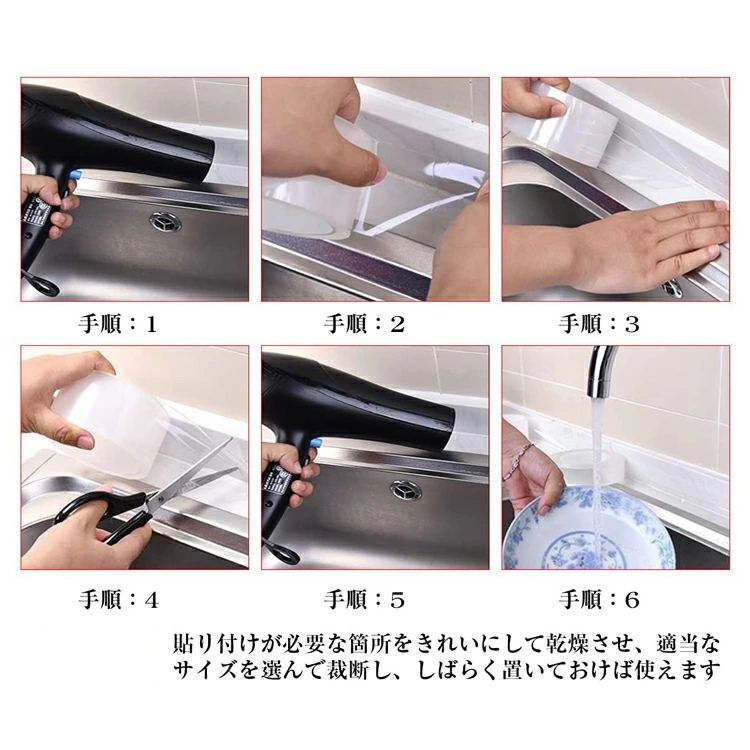 手順：1

手順：2

手順：3

手順：4

手順：5

手順：6

貼り付けが必要な箇所をきれいにして乾燥させ、適当なサイズを選んで裁断し、しばらく置いておけば使えます