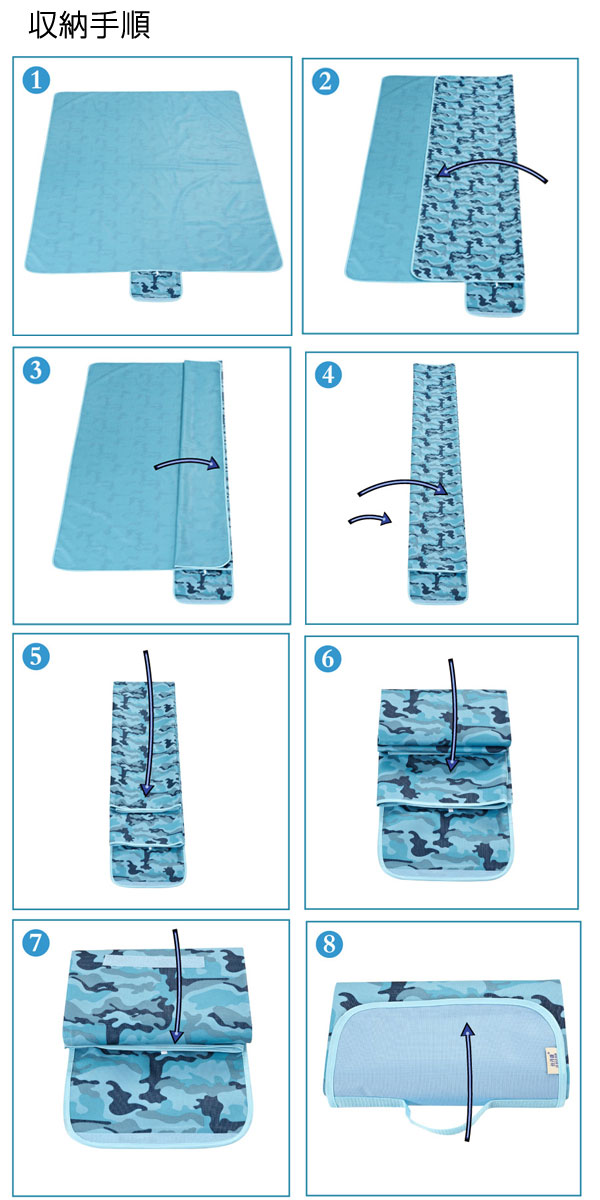 収納手順

1

2

3

4

5

6

7

8