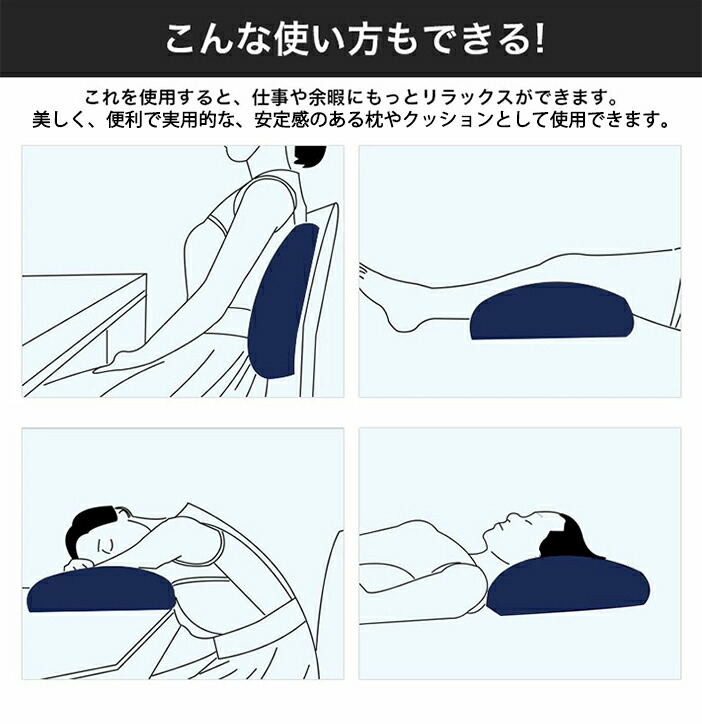 こんな使い方もできる!

これを使用すると、仕事や余暇にもっとリラックスができます。
美しく、便利で実用的な、安定感のある枕やクッションとして使用できます。