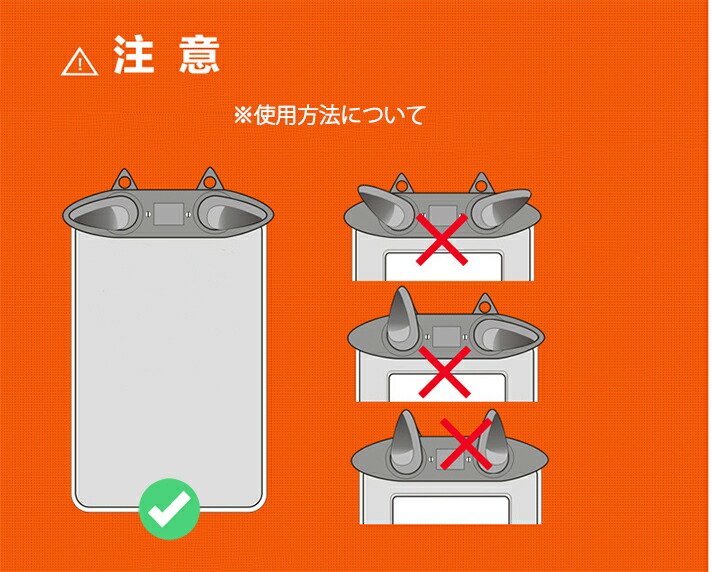 注 意

※使用方法について