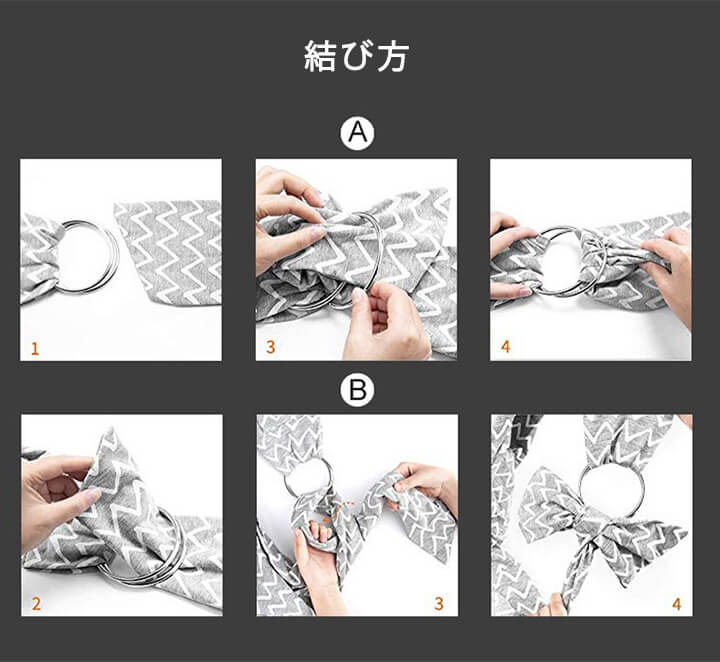 結び方

A

1

3

4

B

2

3

4