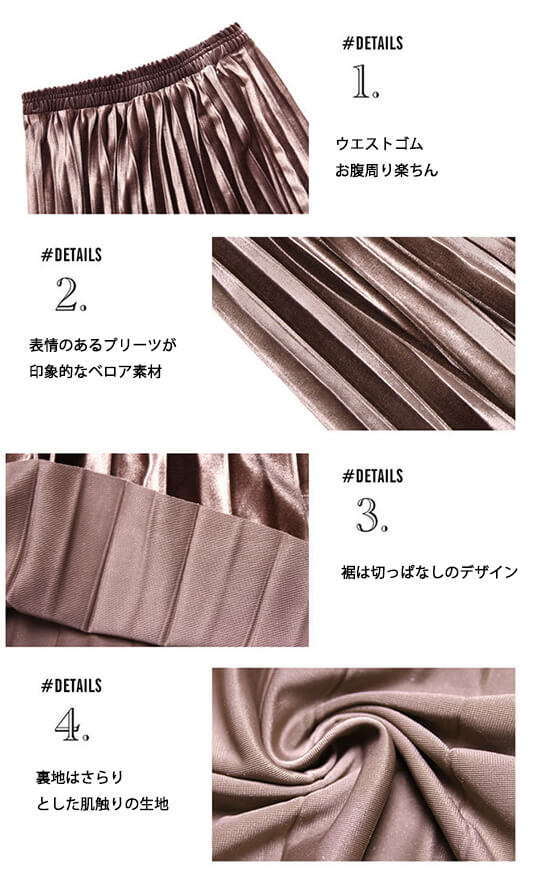 #DETAILS
1.

ウエストゴム
お腹周り楽ちん

#DETAILS
2.

表情のあるプリーツが
印象的なベロア素材

#DETAILS
3.

裾は切っぱなしのデザイン

#DETAILS
4.

裏地はさらり
とした肌触りの生地