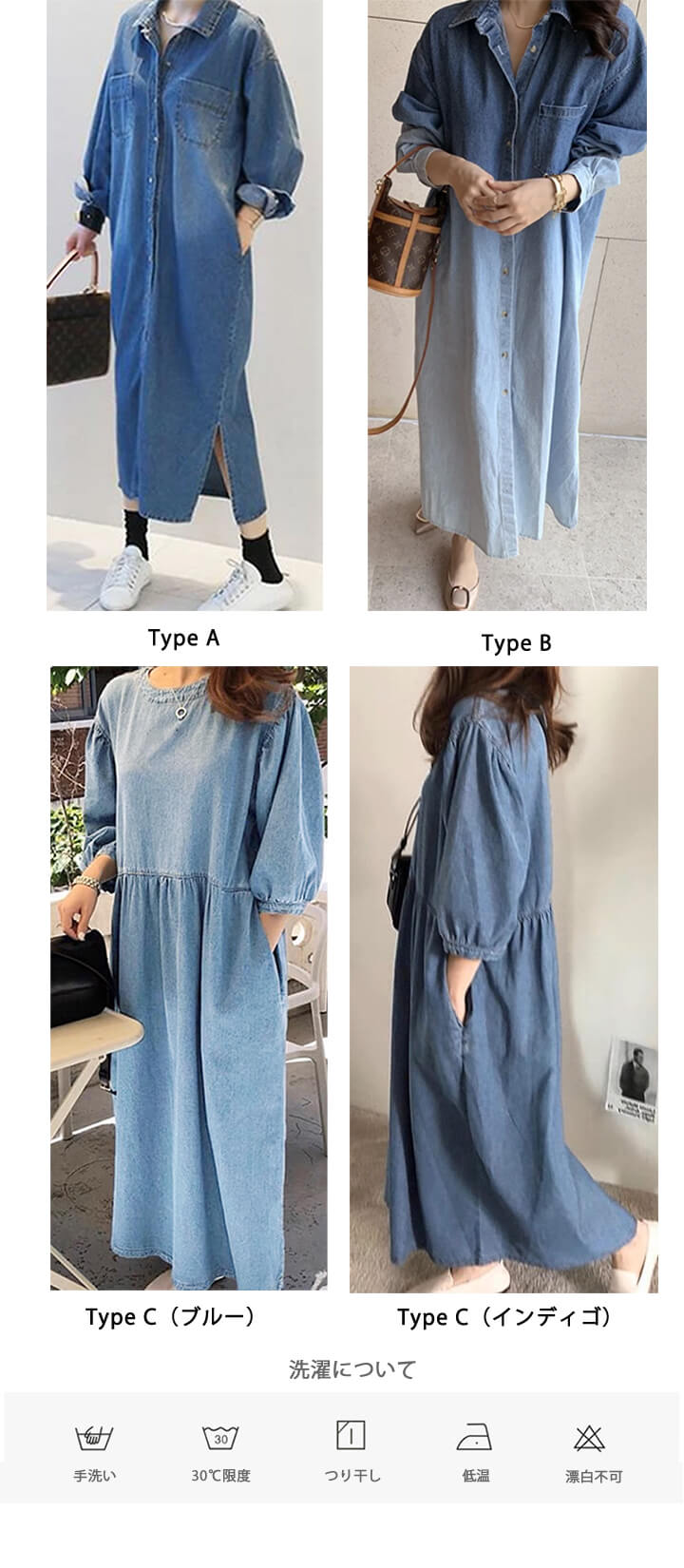 Type A

Type B

Type C（ブルー）

Type C（インディゴ）

洗濯について

30

手洗い

30℃限度

つり干し

低温

漂白不可