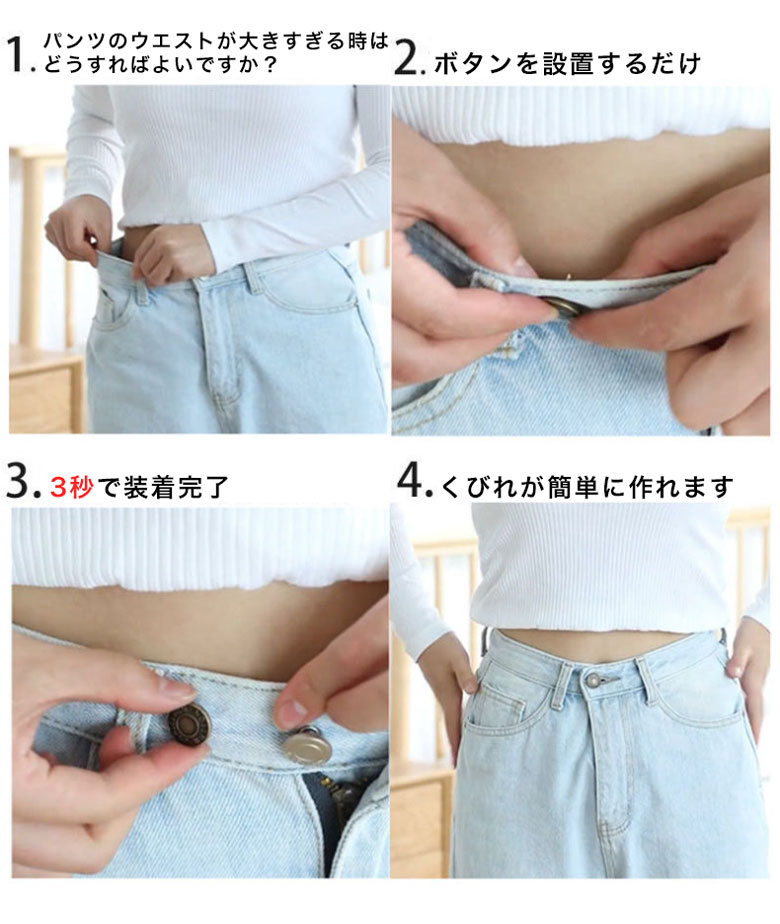 1. パンツのウエストが大きすぎる時はどうすればよいですか？

2. ボタンを設置するだけ

3. 3秒で装着完了

4. くびれが簡単に作れます