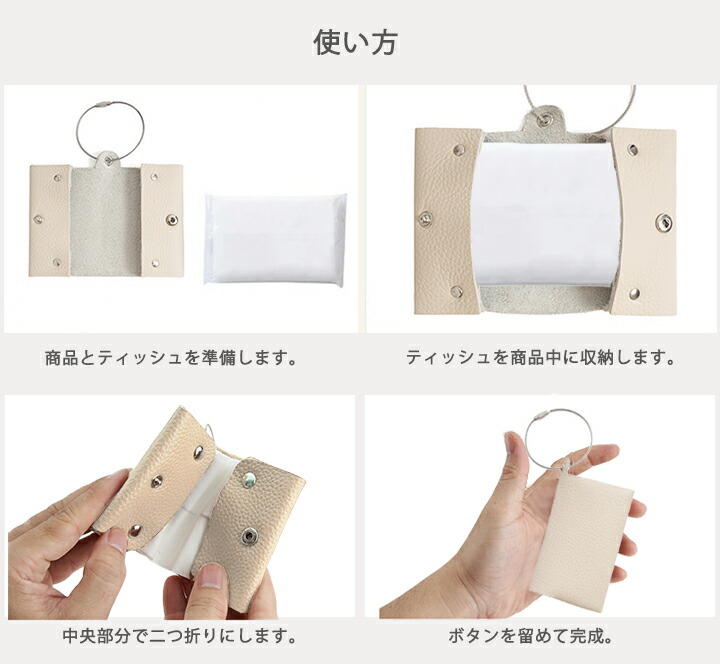 使い方

商品とティッシュを準備します。

ティッシュを商品中に収納します。

中央部分で二つ折りにします。

ボタンを留めて完成。