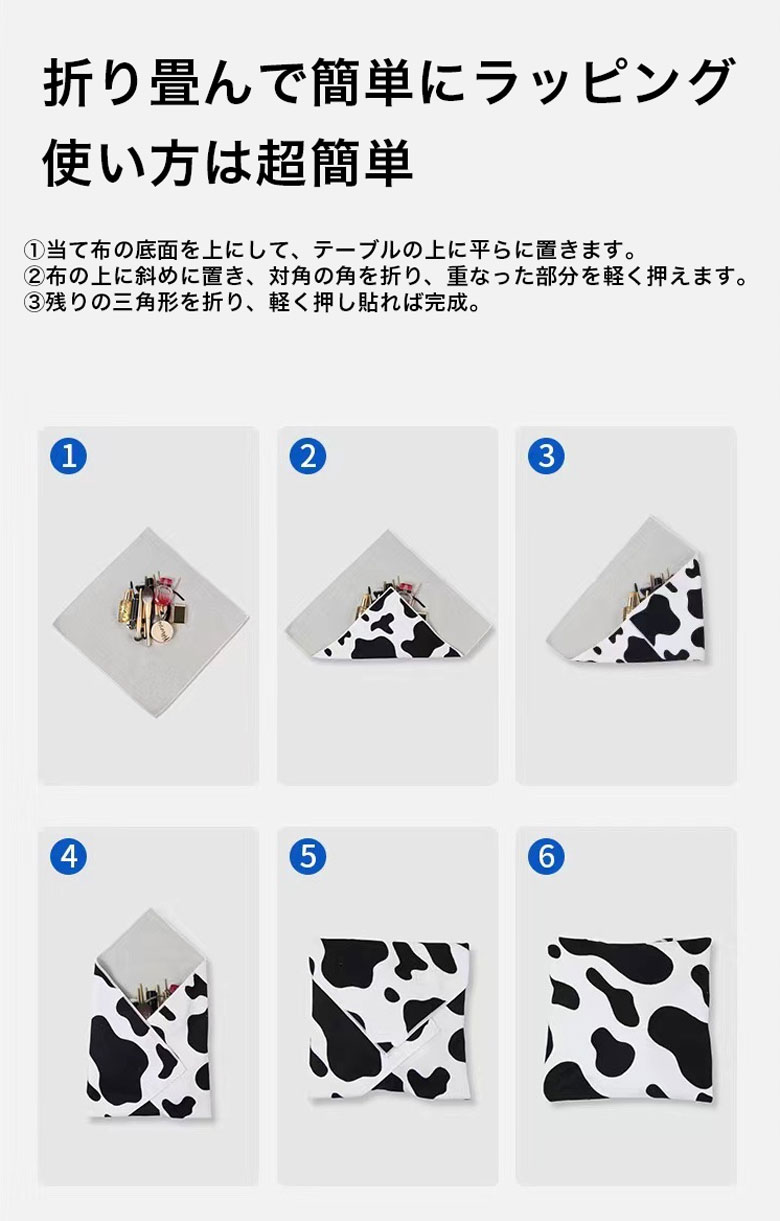 折り畳んで簡単にラッピング
使い方は超簡単

①当て布の底面を上にして、テーブルの上に平らに置きます。
②布の上に斜めに置き、対角の角を折り、重なった部分を軽く押えます。
③残りの三角形を折り、軽く押し貼れば完成。

1

2

3

4

5

6