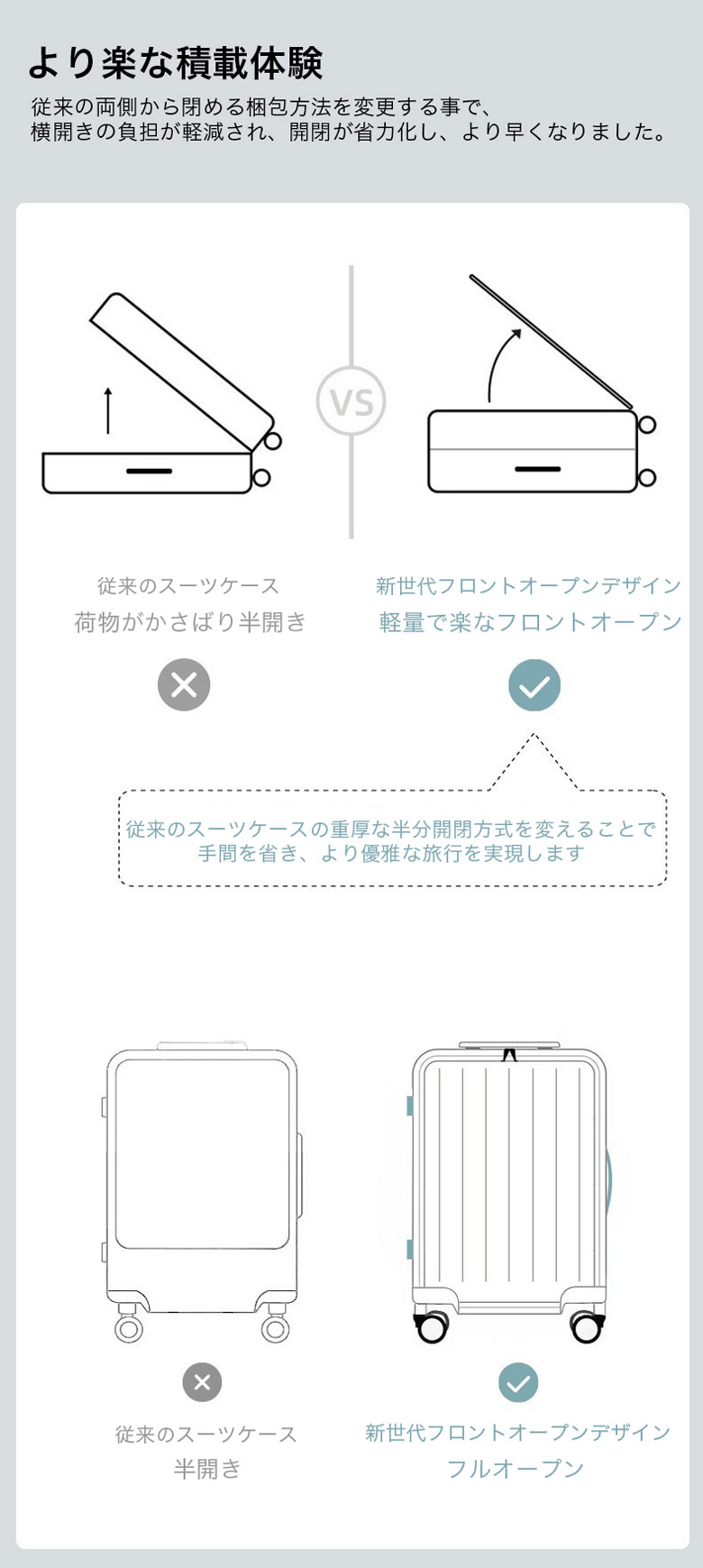 より楽な積載体験

従来の両側から閉める梱包方法を変更する事で、横開きの負担が軽減され、開閉が省力化し、より早くなりました。

VS

従来のスーツケース
荷物がかさばり半開き

新世代フロントオープンデザイン
軽量で楽なフロントオープン

従来のスーツケースの重厚な半分開閉方式を変えることで手間を省き、より優雅な旅行を実現します

従来のスーツケース
半開き

新世代フロントオープンデザイン
フルオープン