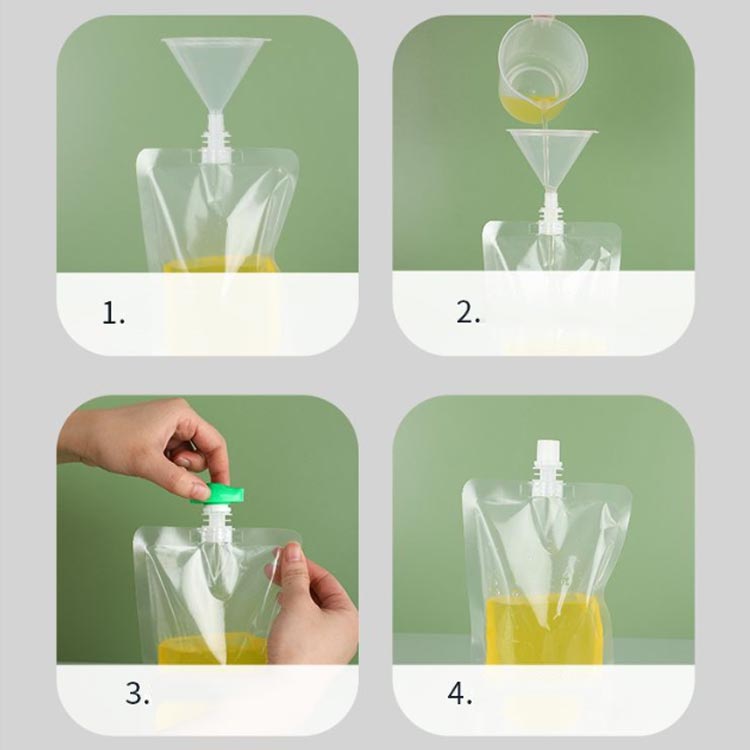 1.

2.

3.

4.