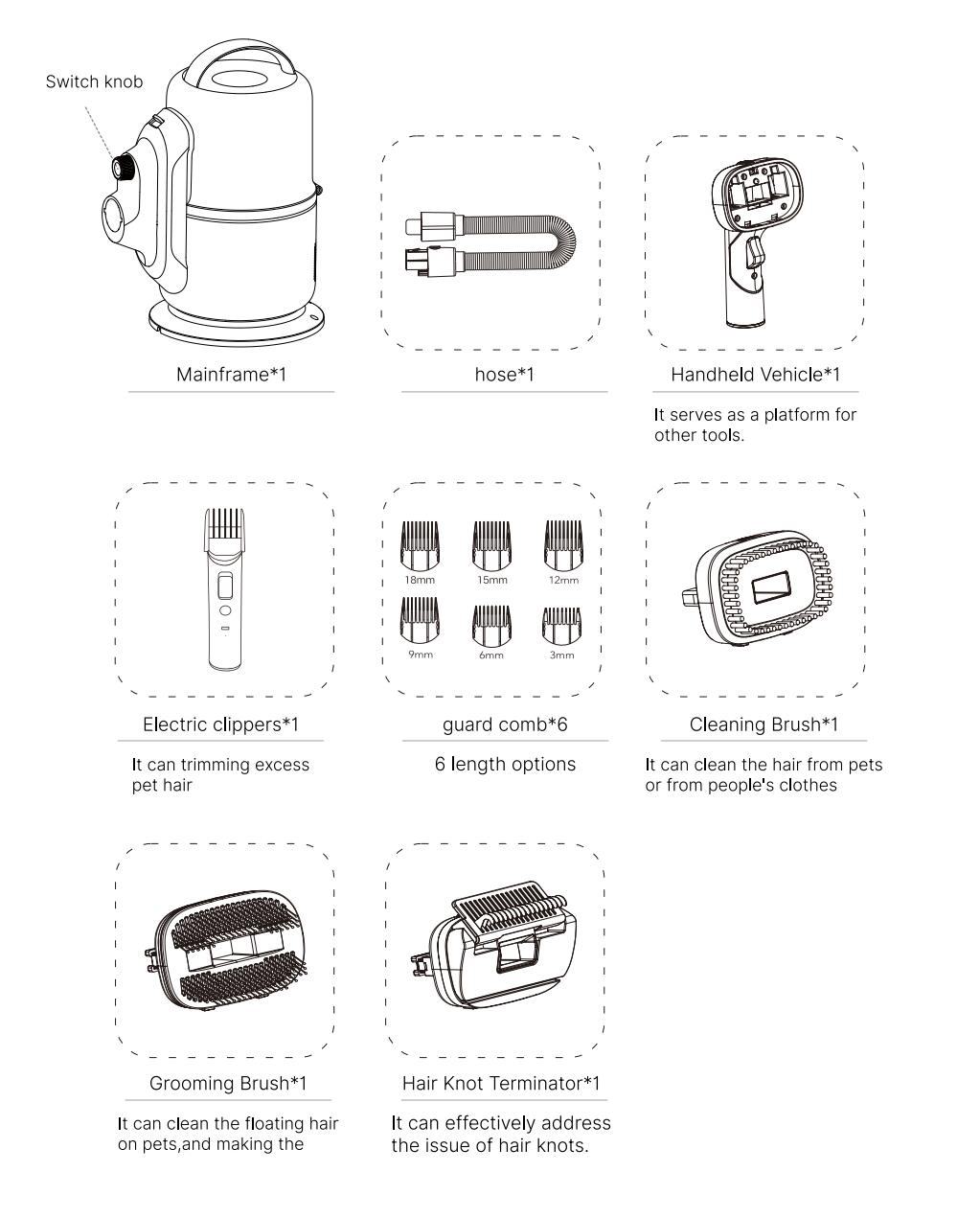 Switch knob

Mainframe*1

hose*1

Handheld Vehicle*1

It serves as a platform for other tools.

18mm 15mm 12mm
9mm 6mm 3mm

Electric clippers*1

It can trimming excess pet hair

guard comb*6

6 length options

Cleaning Brush*1

It can clean the hair from pets or from people's clothes

Grooming Brush*1

It can clean the floating hair on pets,and making the

Hair Knot Terminator*1

It can effectively address the issue of hair knots.