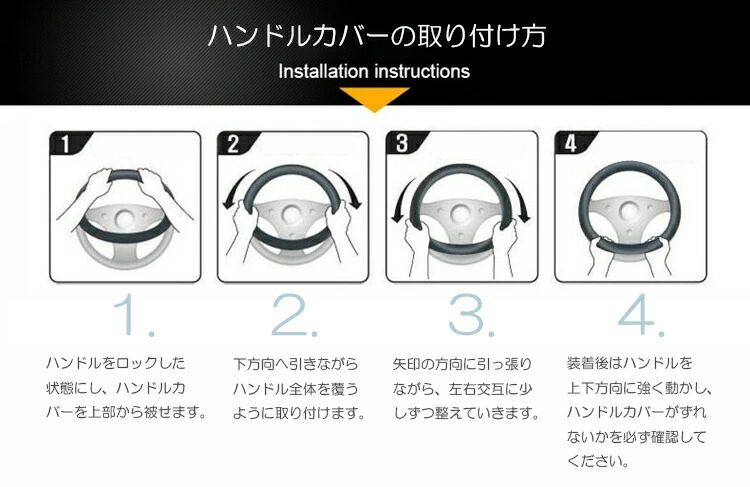 ハンドルカバーの取り付け方
Installation instructions

1

2

3

4

1.

ハンドルをロックした状態にし、ハンドルカバーを上部から被せます。

2.

下方向へ引きながらハンドル全体を覆うように取り付けます。

3.

矢印の方向に引っ張りながら、左右交互に少しずつ整えていきます。

4.

装着後はハンドルを上下方向に強く動かし、ハンドルカバーがずれないかを必ず確認してください。