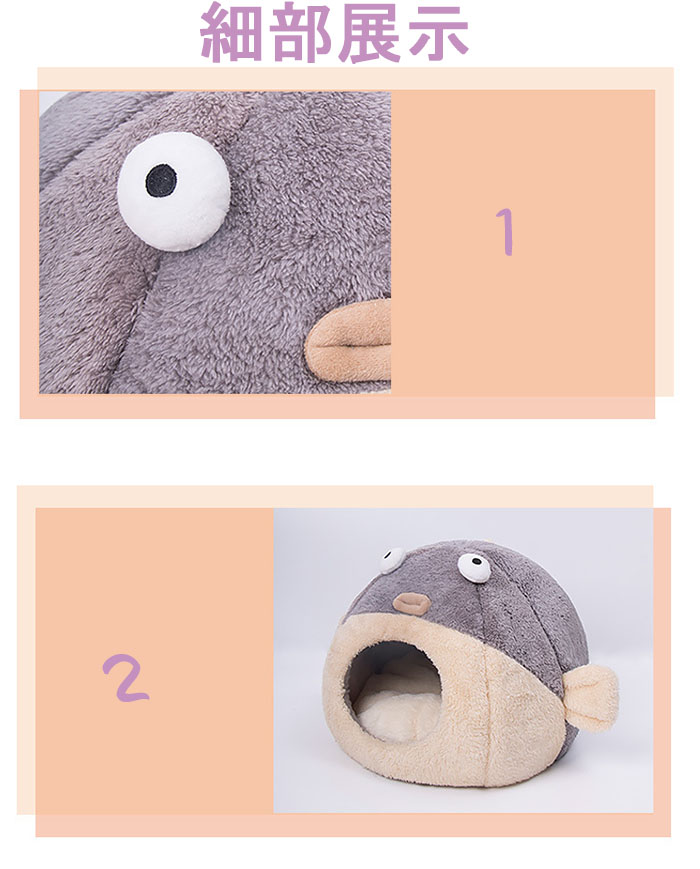 細部展示

1

2