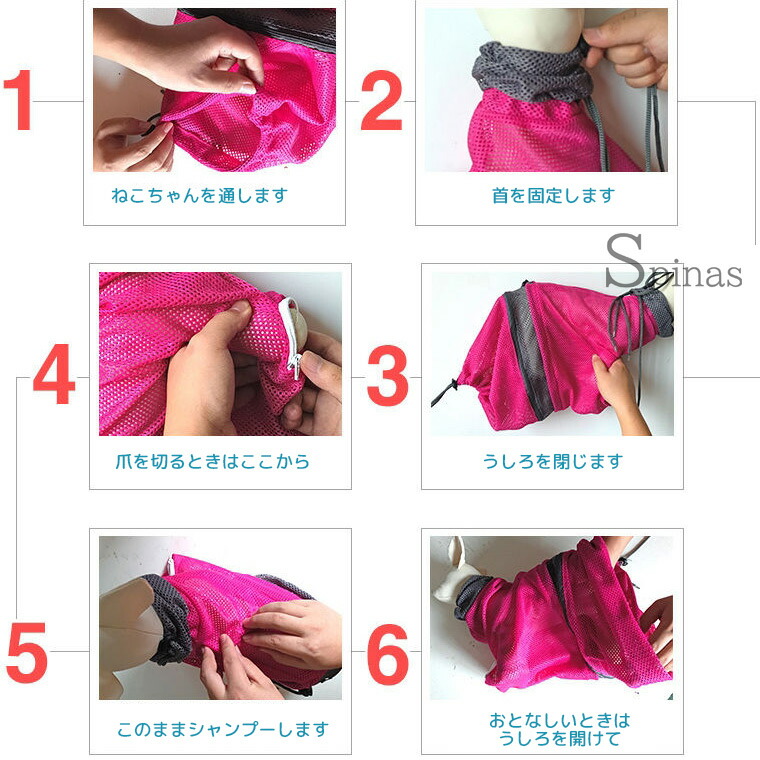 1

ねこちゃんを通します

2

首を固定します

Spinas

4

爪を切るときはここから

3

うしろを閉じます

5

このままシャンプーします

6

おとなしいときは
うしろを開けて