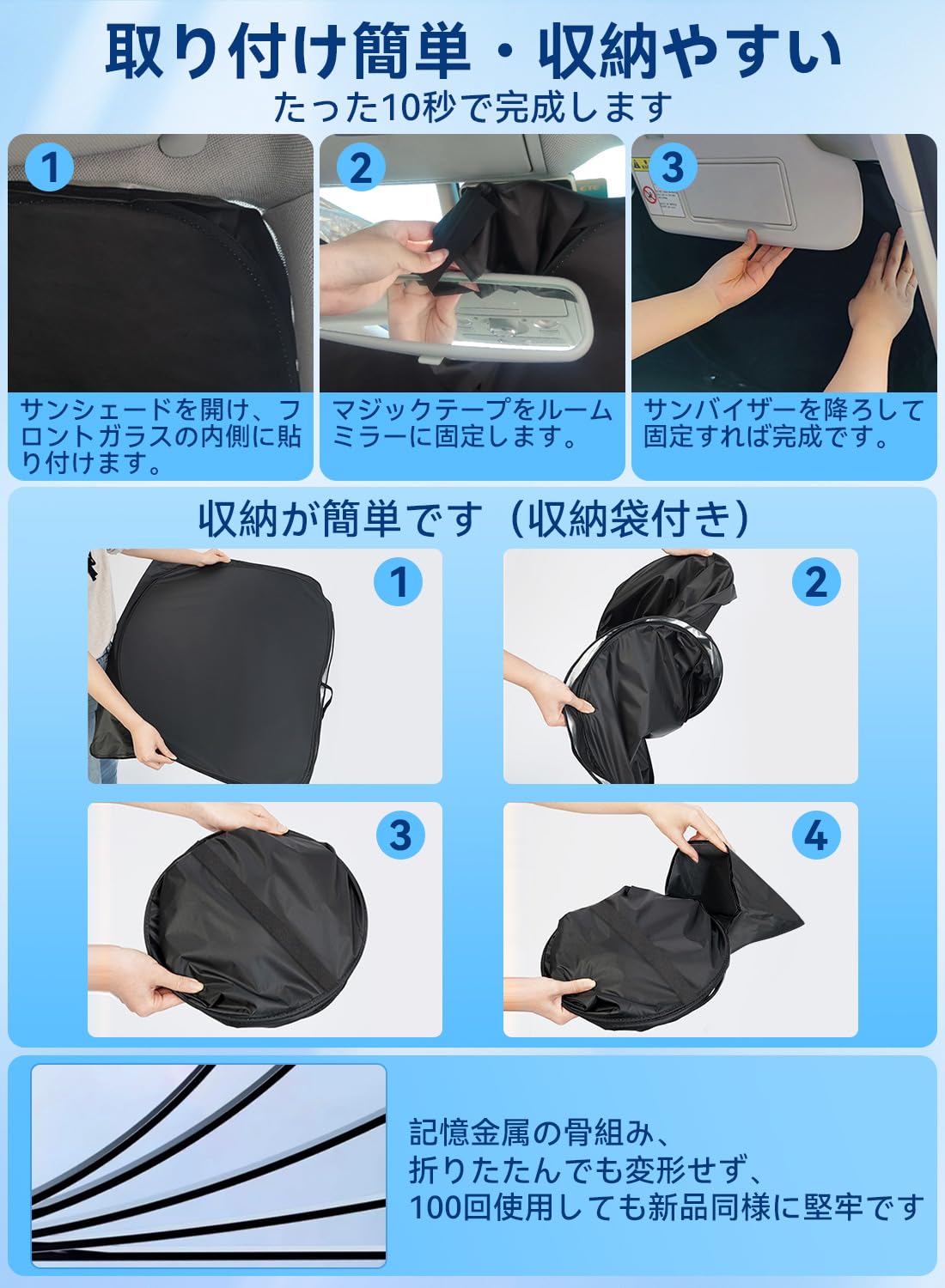 取り付け簡単・収納やすい
たった10秒で完成します

1
サンシェードを開け、フロントガラスの内側に貼り付けます。

2
マジックテープをルームミラーに固定します。

3
サンバイザーを降ろして固定すれば完成です。

収納が簡単です（収納袋付き）

1

2

3

4

記憶金属の骨組み、
折りたたんでも変形せず、
100回使用しても新品同様に堅牢です