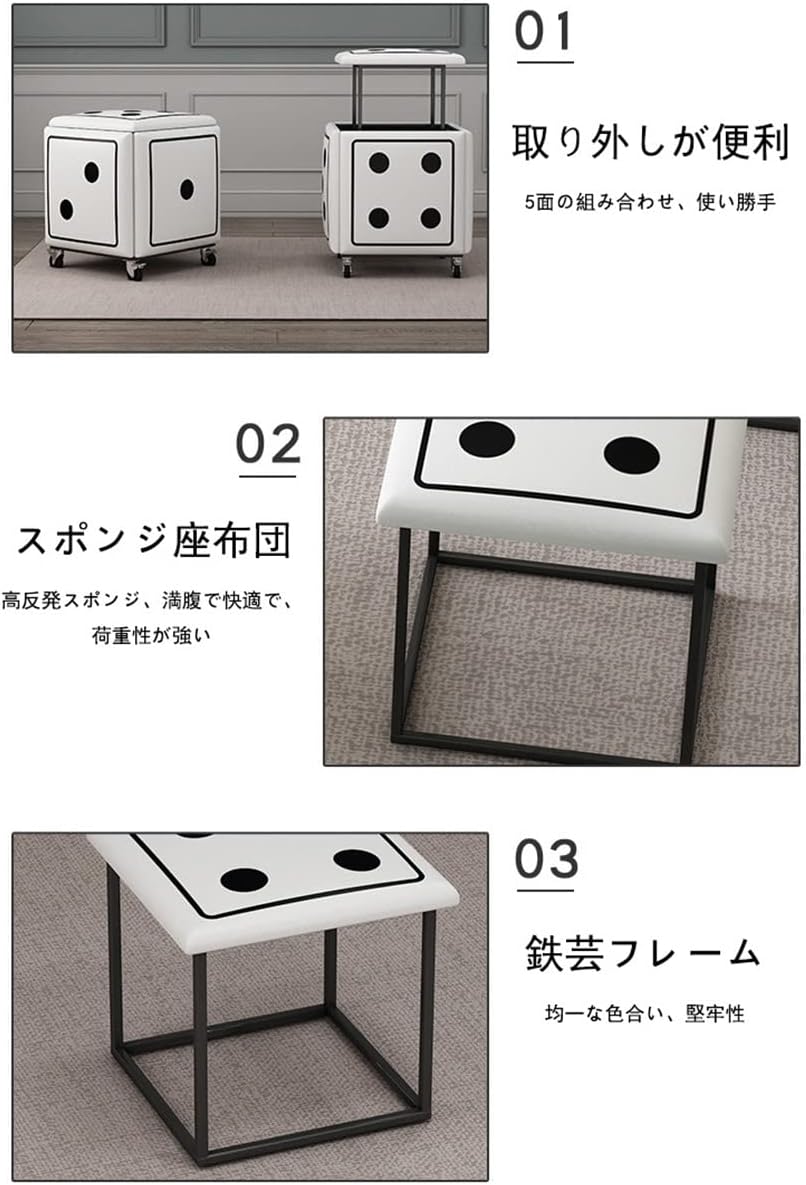 01

取り外しが便利

5面の組み合わせ、使い勝手

02

スポンジ座布団

高反発スポンジ、満腹で快適で、荷重性が強い

03

鉄芸フレーム

均一な色合い、堅牢性