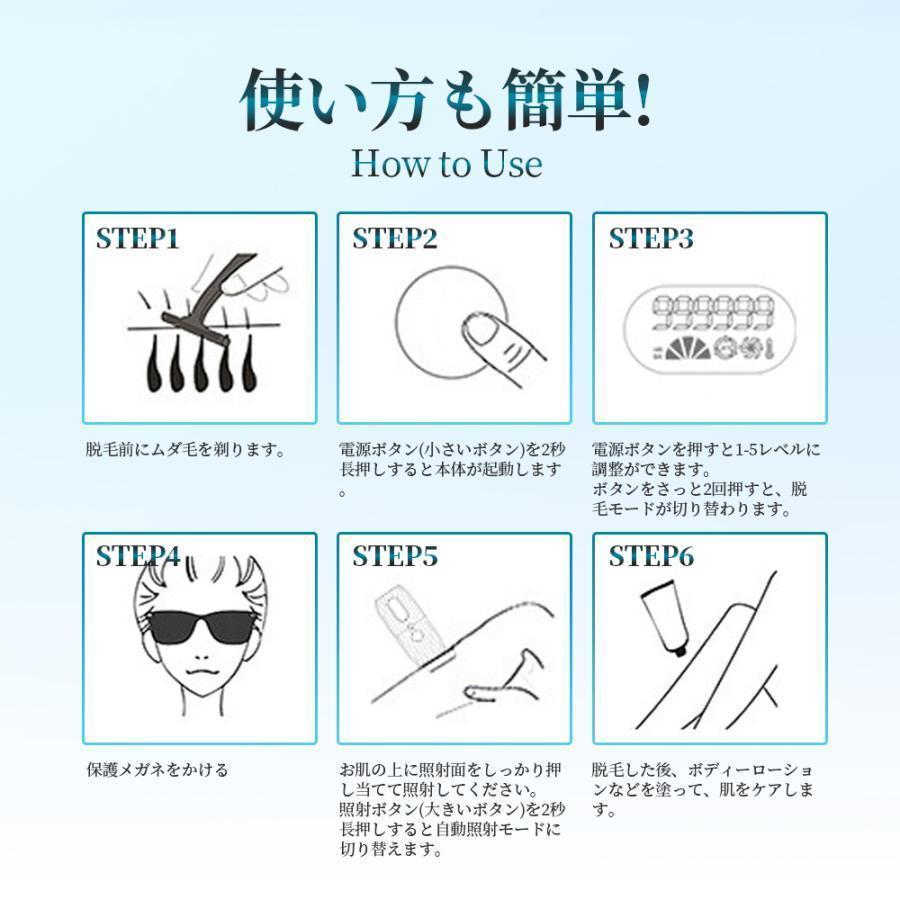 使い方も簡単!
How to Use

STEP1

脱毛前にムダ毛を剃ります。

STEP2

電源ボタン(小さいボタン)を2秒長押しすると本体が起動します。

STEP3

999999

電源ボタンを押すと1-5レベルに調整ができます。
ボタンをさっと2回押すと、脱毛モードが切り替わります。

STEP4

保護メガネをかける

STEP5

お肌の上に照射面をしっかり押し当てて照射してください。
照射ボタン(大きいボタン)を2秒長押しすると自動照射モードに切り替えます。

STEP6

脱毛した後、ボディーローションなどを塗って、肌をケアします。