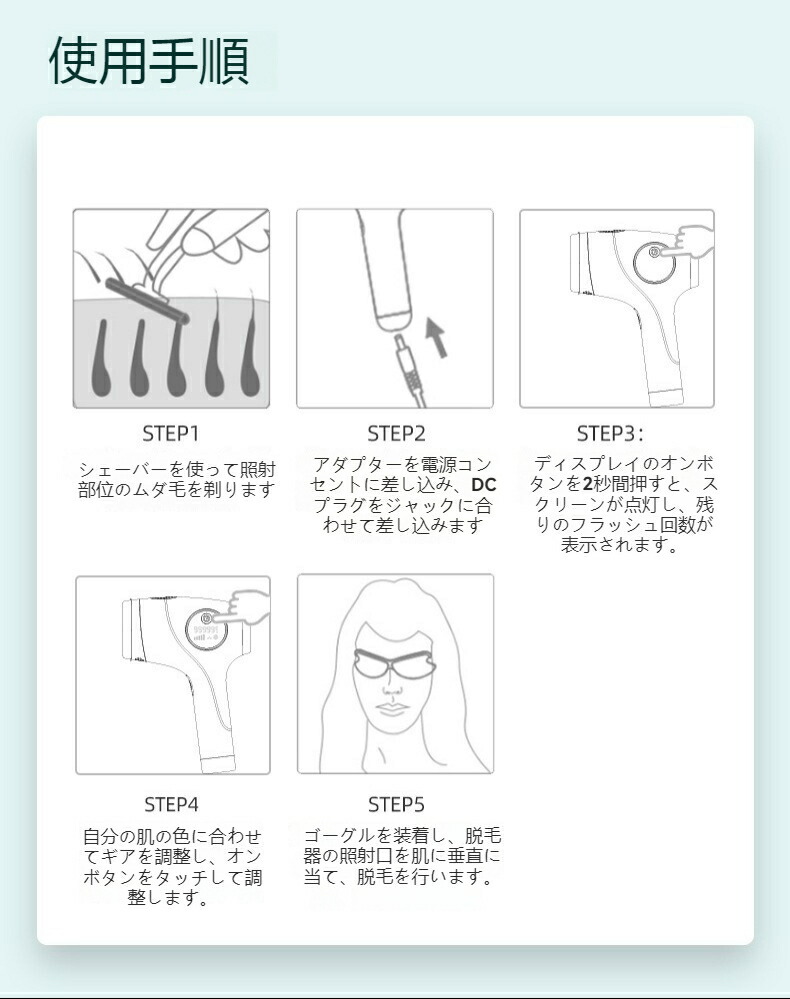 使用手順

STEP1

シェーバーを使って照射部位のムダ毛を剃ります

STEP2

アダプターを電源コンセントに差し込み、DCプラグをジャックに合わせて差し込みます

STEP3:

ディスプレイのオンボタンを2秒間押すと、スクリーンが点灯し、残りのフラッシュ回数が表示されます。

STEP4

自分の肌の色に合わせてギアを調整し、オンボタンをタッチして調整します。

STEP5

ゴーグルを装着し、脱毛器の照射口を肌に垂直に当て、脱毛を行います。