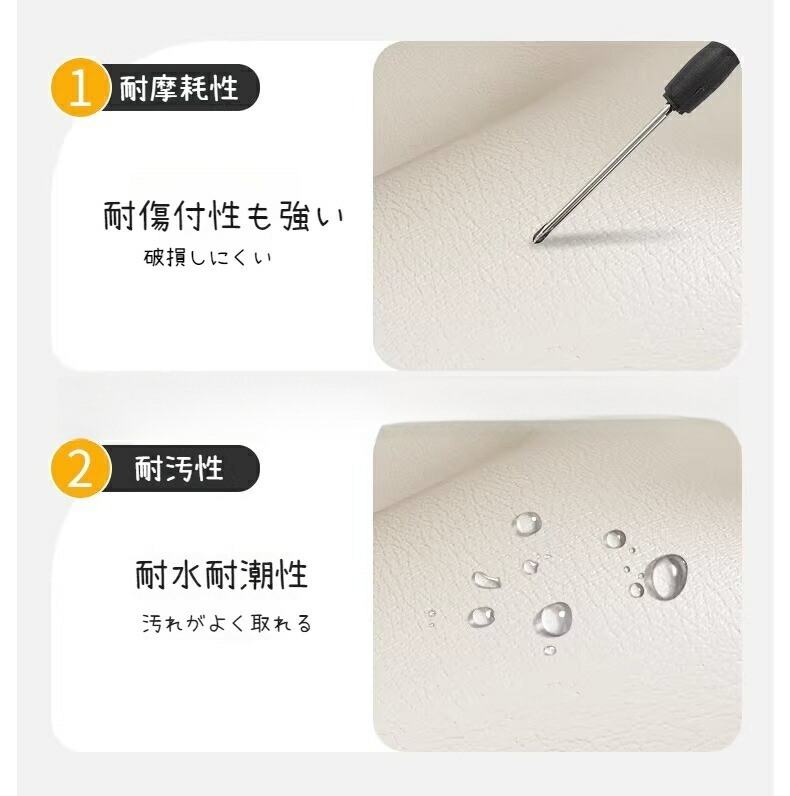 1 耐摩耗性

耐傷付性も強い
破損しにくい

2 耐汚性

耐水耐潮性
汚れがよく取れる