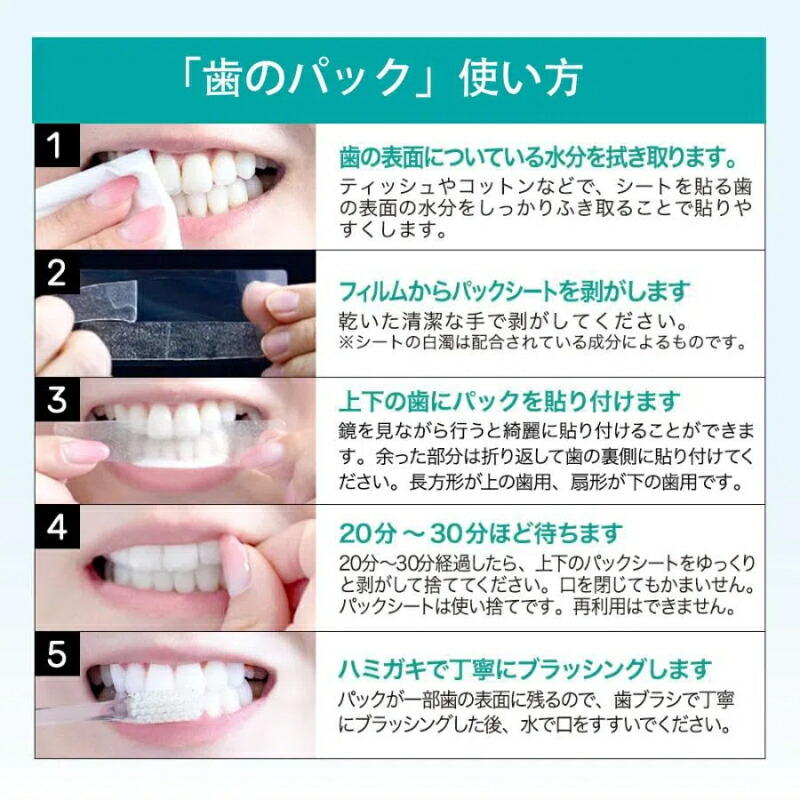 「歯のパック」使い方

1

歯の表面についている水分を拭き取ります。

ティッシュやコットンなどで、シートを貼る歯の表面の水分をしっかりふき取ることで貼りやすくします。

2

フィルムからパックシートを剥がします

乾いた清潔な手で剥がしてください。
※シートの白濁は配合されている成分によるものです。

3

上下の歯にパックを貼り付けます

鏡を見ながら行うと綺麗に貼り付けることができます。余った部分は折り返して歯の裏側に貼り付けてください。長方形が上の歯用、扇形が下の歯用です。

4

20分～30分ほど待ちます

20分～30分経過したら、上下のパックシートをゆっくりと剥がして捨ててください。口を閉じてもかまいません。パックシートは使い捨てです。再利用はできません。

5

ハミガキで丁寧にブラッシングします

パックが一部歯の表面に残るので、歯ブラシで丁寧にブラッシングした後、水で口をすすいでください。