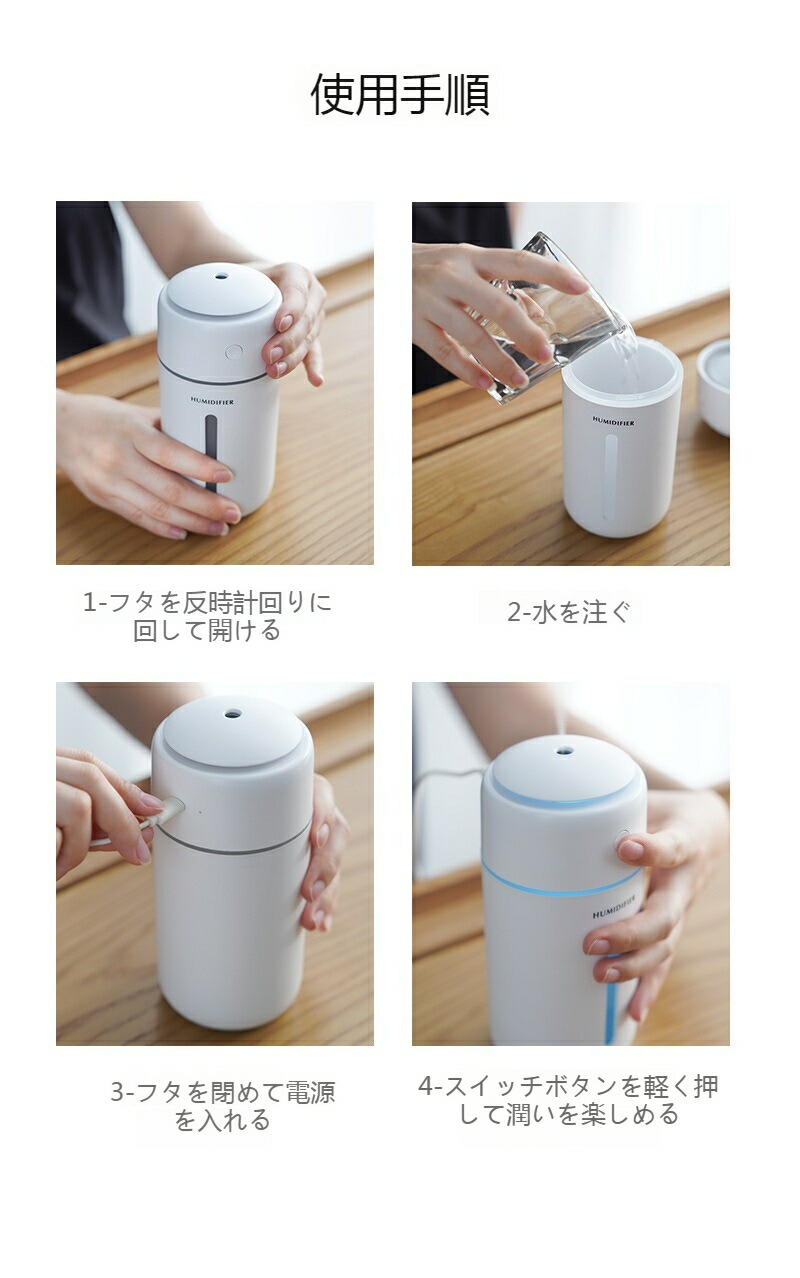 使用手順

HUMIDIFIER

1-フタを反時計回りに回して開ける

HUMIDIFIER

2-水を注ぐ

3-フタを閉めて電源を入れる

HUMIDIFIER

4-スイッチボタンを軽く押して潤いを楽しめる