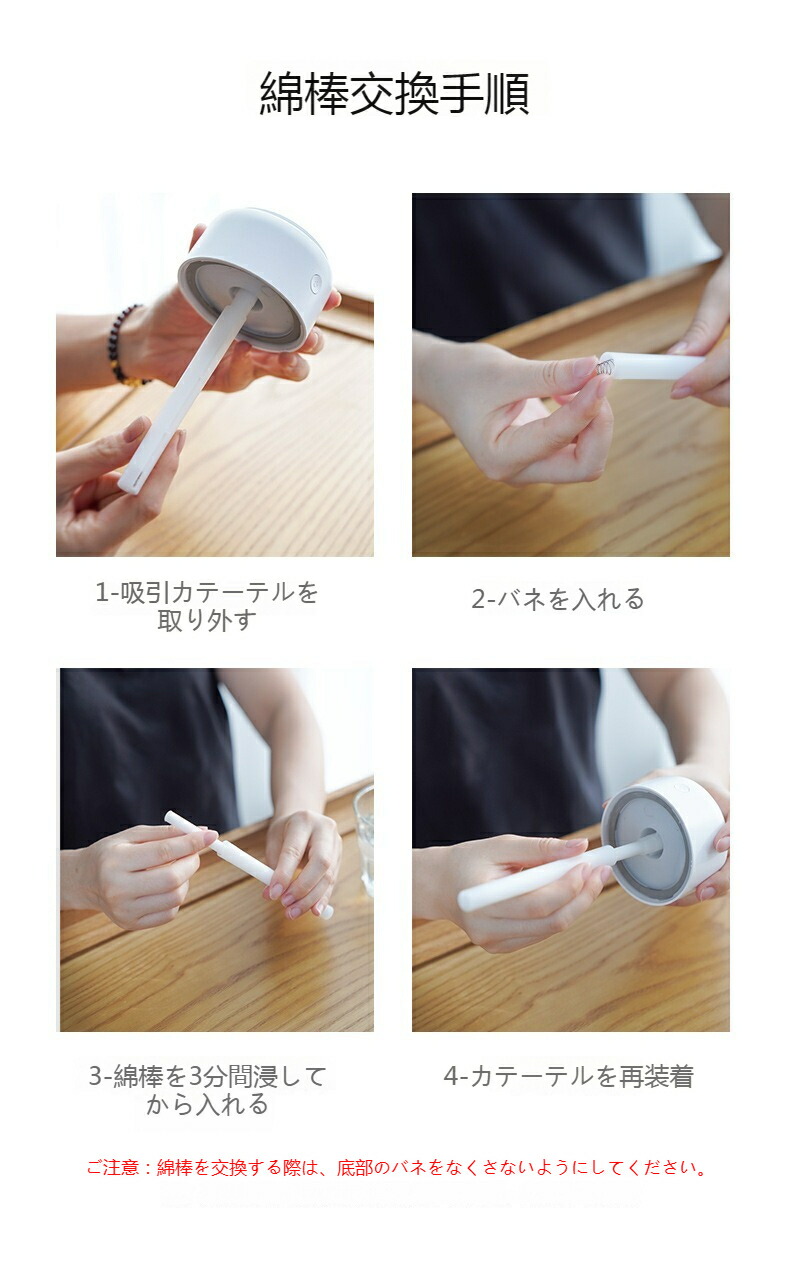 綿棒交換手順

1-吸引カテーテルを取り外す

2-バネを入れる

3-綿棒を3分間浸してから入れる

4-カテーテルを再装着

ご注意：綿棒を交換する際は、底部のバネをなくさないようにしてください。