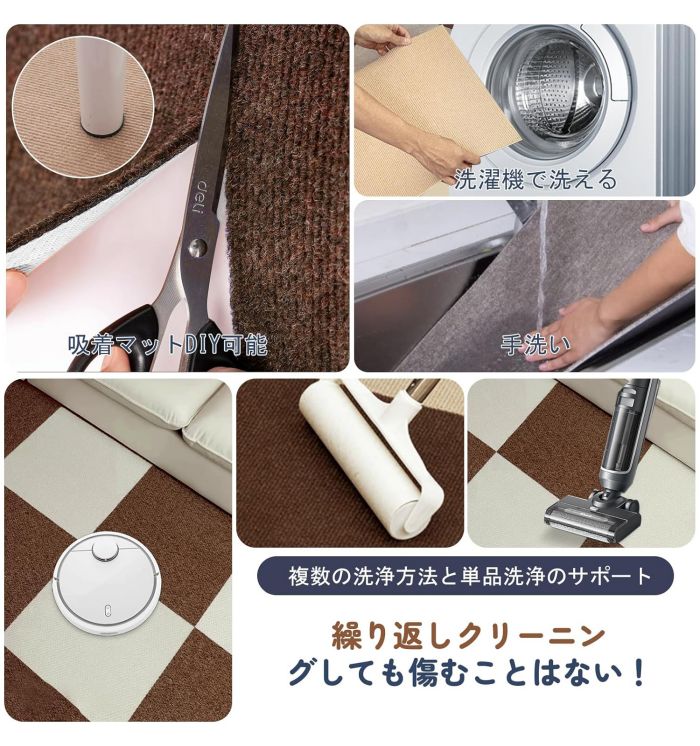 deli

吸着マットDIY可能

洗濯機で洗える

手洗い

複数の洗浄方法と単品洗浄のサポート

繰り返しクリーニングしても傷むことはない！