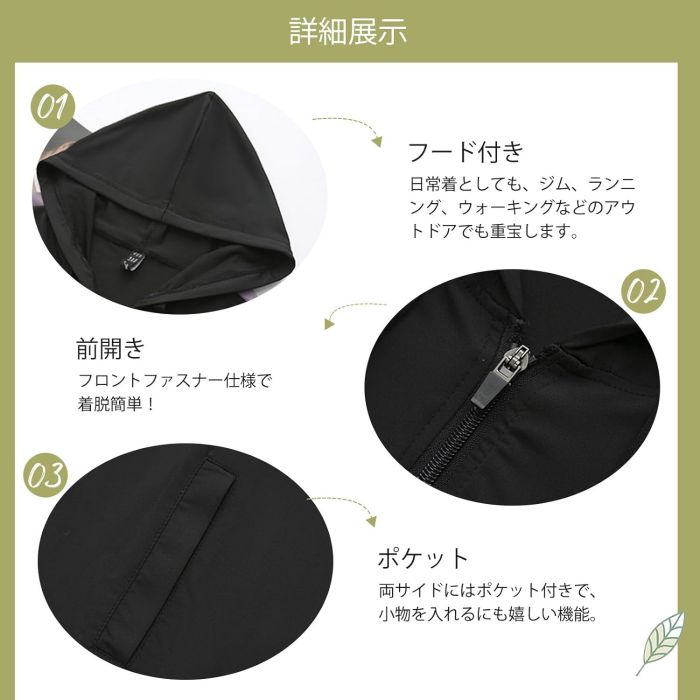 詳細展示

01

フード付き

日常着としても、ジム、ランニング、ウォーキングなどのアウトドアでも重宝します。

02

前開き

フロントファスナー仕様で着脱簡単！

03

ポケット

両サイドにはポケット付きで、小物を入れるにも嬉しい機能。