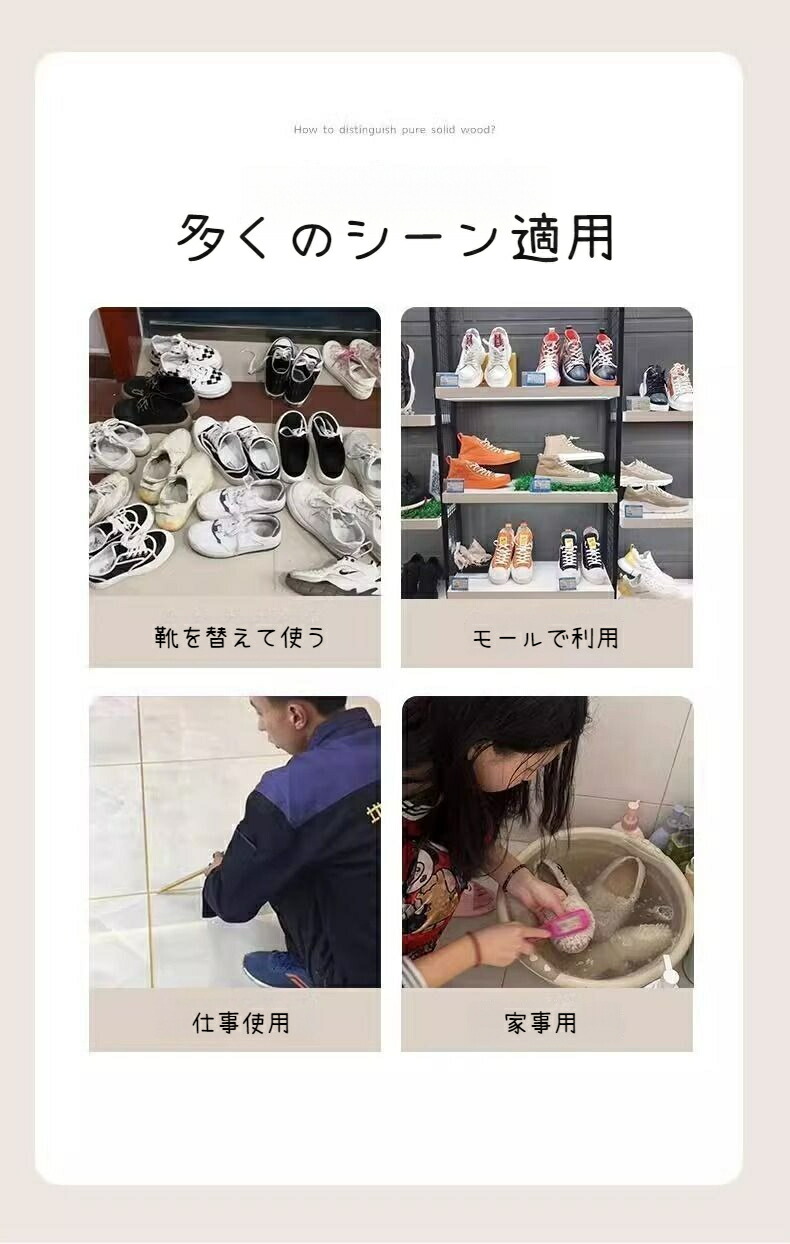 How to distinguish pure solid wood?

多くのシーン適用

靴を替えて使う

モールで利用

仕事使用

家事用