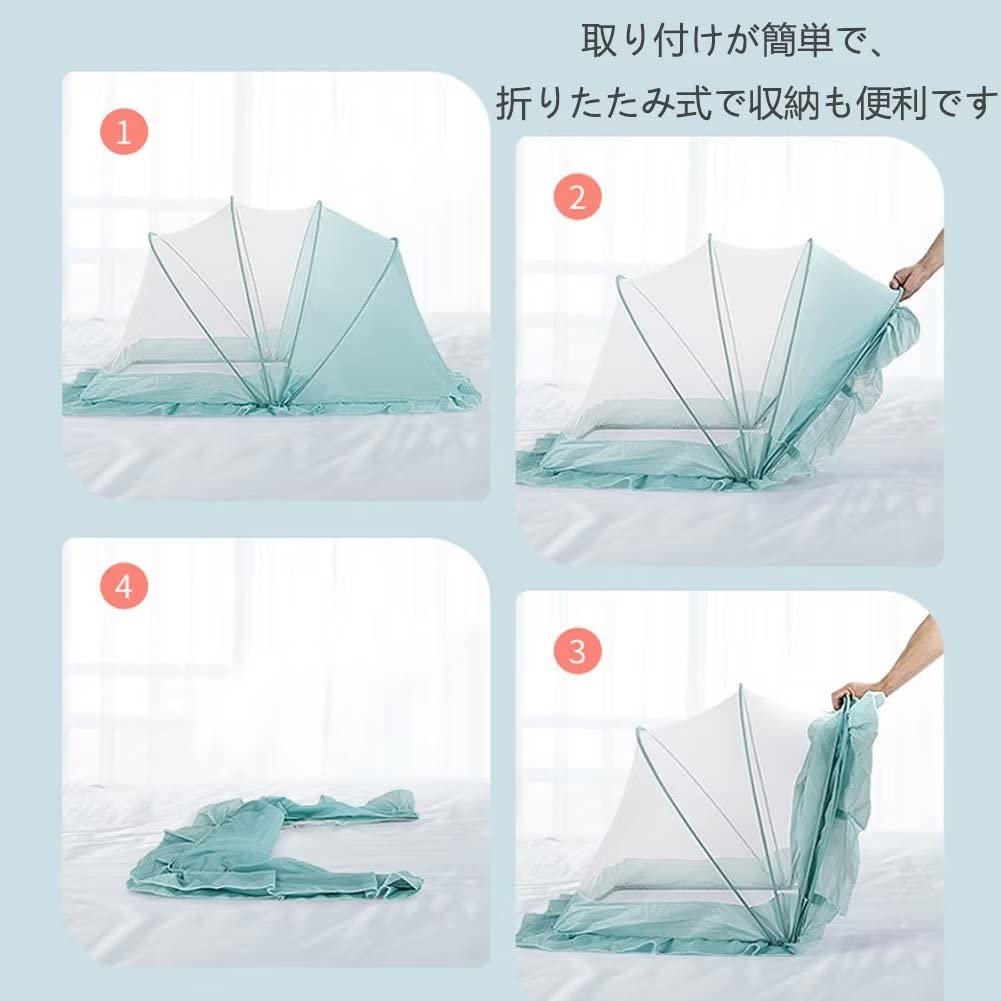 取り付けが簡単で、
折りたたみ式で収納も便利です

1

2

4

3