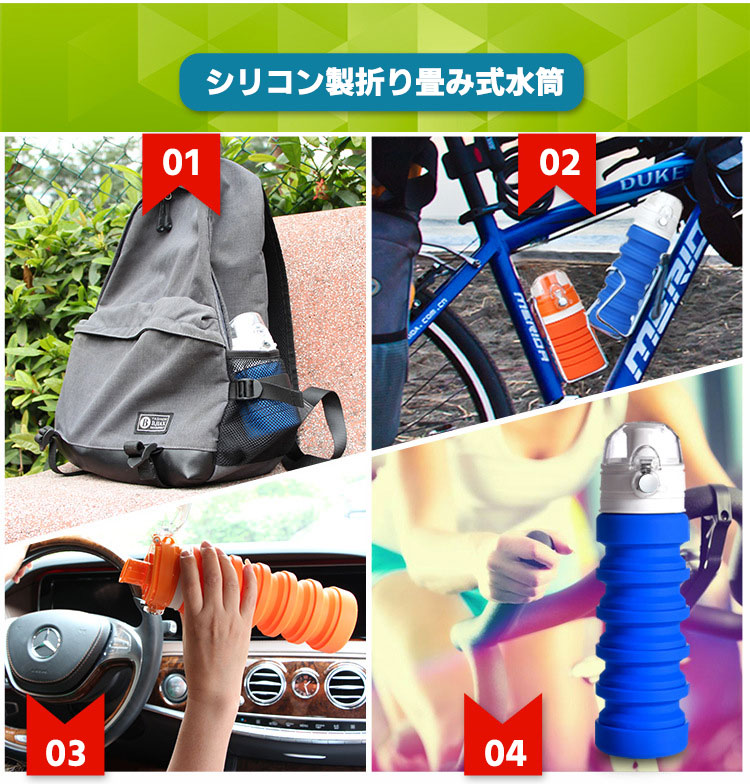 シリコン製折り畳み式水筒

01

02

DUKE

MERIDA

MERIDA

03

04