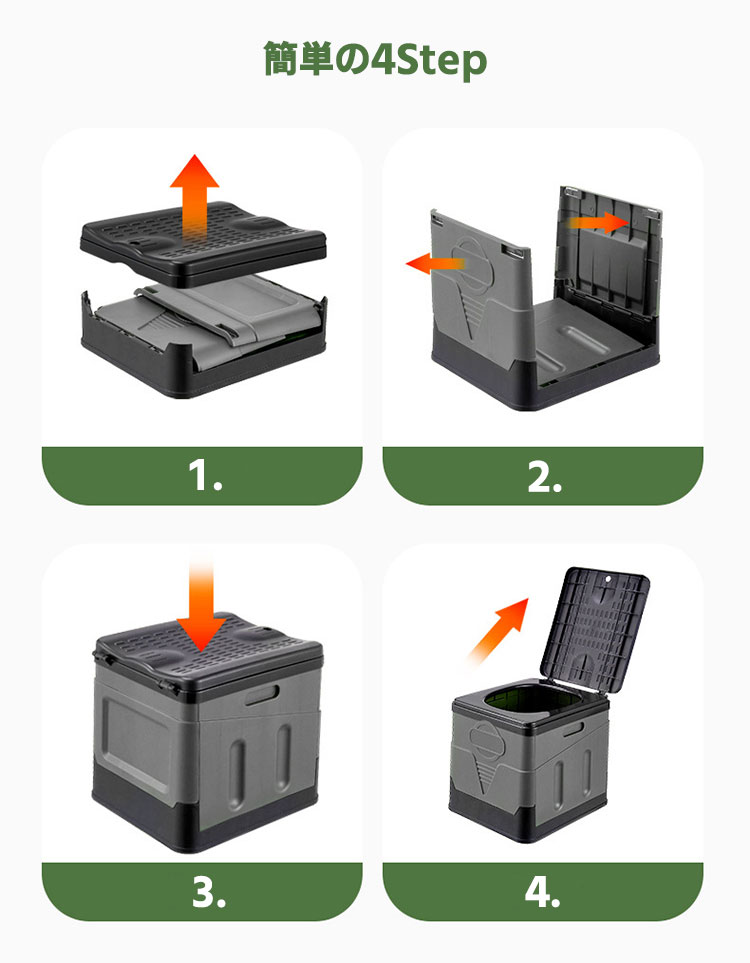 簡単の4Step

1.

2.

3.

4.