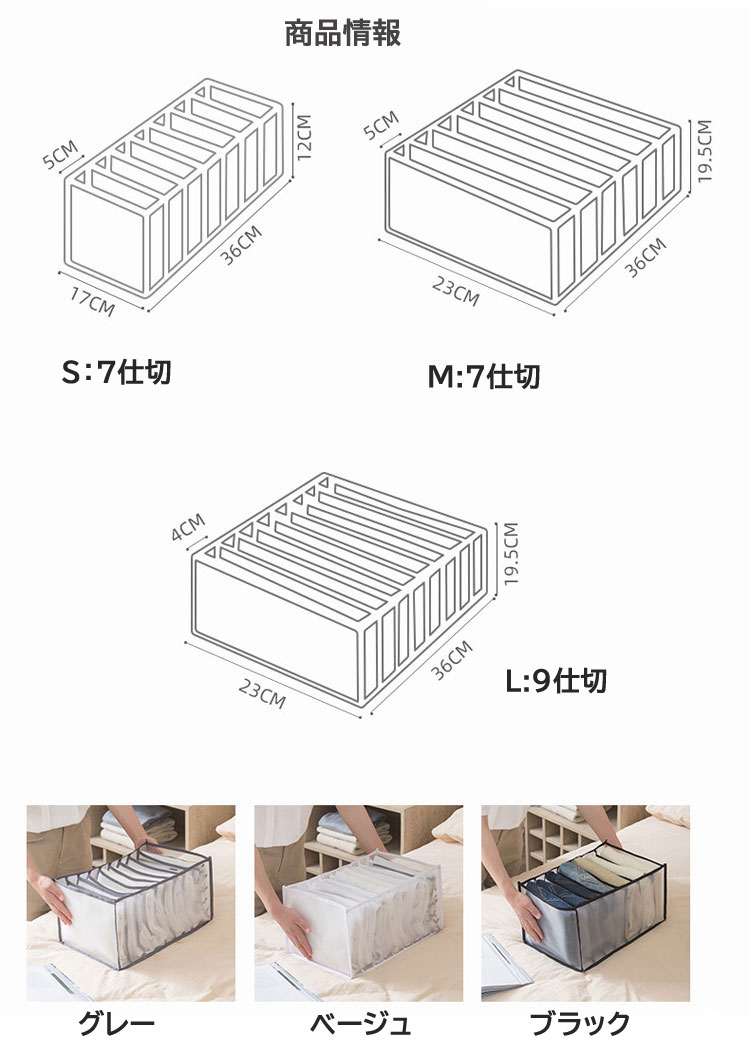 商品情報

5CM
12CM
36CM
17CM

S:7仕切

5CM
19.5CM
36CM
23CM

M:7仕切

4CM
19.5CM
36CM
23CM

L:9仕切

グレー

ベージュ

ブラック