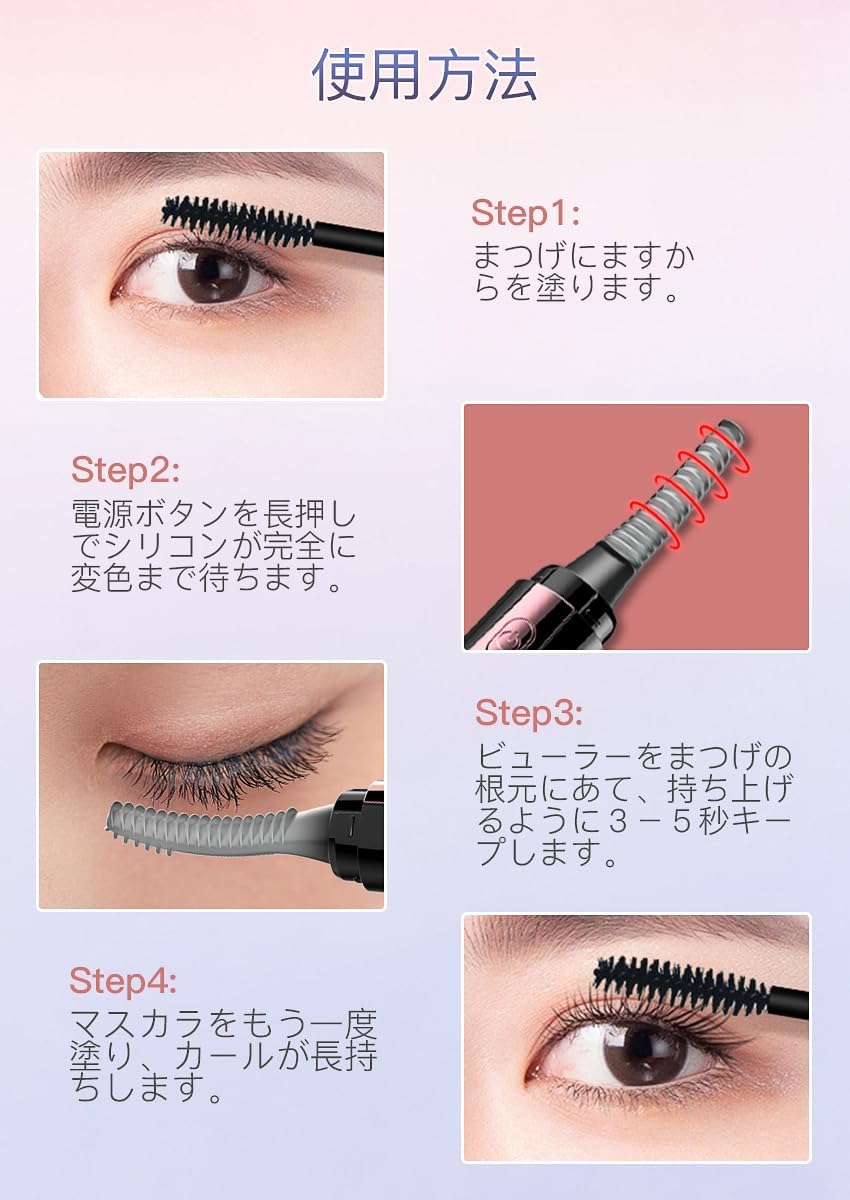 使用方法

Step1:
まつげにますからを塗ります。

Step2:
電源ボタンを長押しでシリコンが完全に変色まで待ちます。

Step3:
ビューラーをまつげの根元にあて、持ち上げるように３－５秒キープします。

Step4:
マスカラをもう一度塗り、カールが長持ちします。