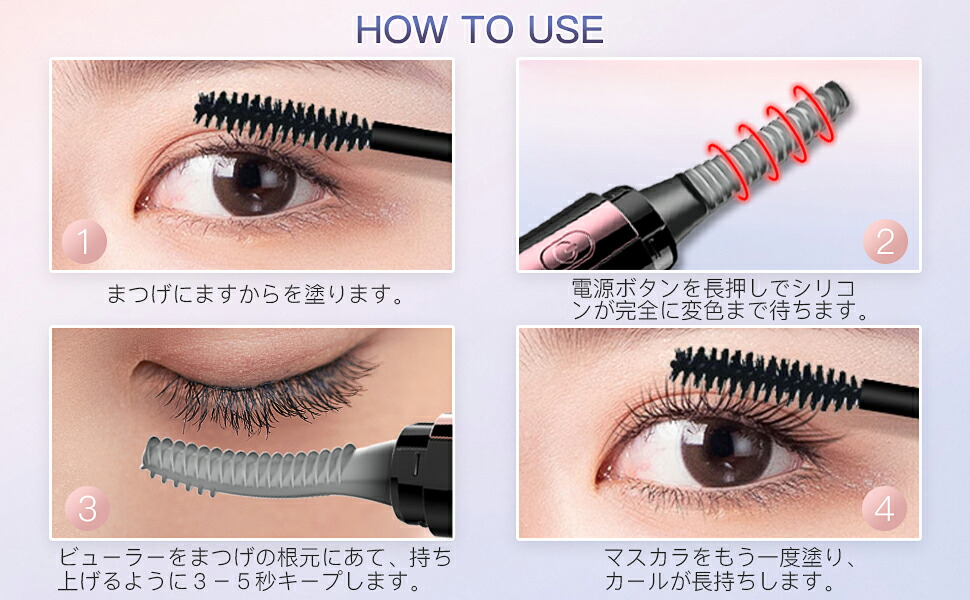 HOW TO USE

1

まつげにますからを塗ります。

2

電源ボタンを長押しでシリコンが完全に変色まで待ちます。

3

ビューラーをまつげの根元にあて、持ち上げるように３－５秒キープします。

4

マスカラをもう一度塗り、カールが長持ちします。