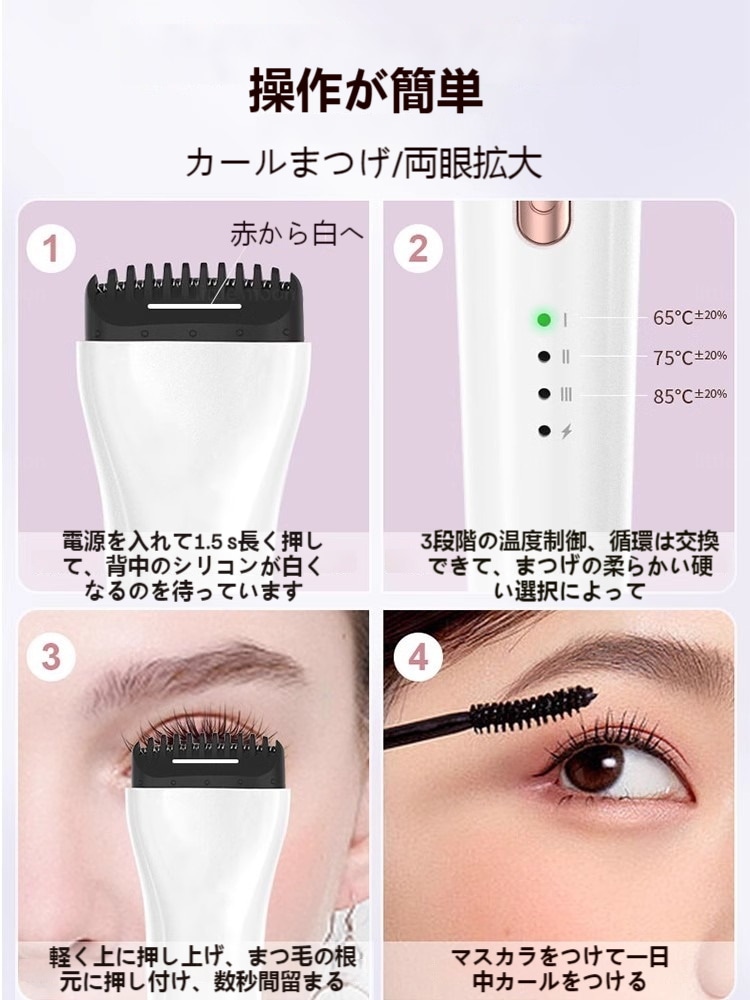 操作が簡単

カールまつげ/両眼拡大

1

赤から白へ

電源を入れて1.5 s長く押して、背中のシリコンが白くなるのを待っています

2

I 65°C±20%

II 75°C±20%

III 85°C±20%

3段階の温度制御、循環は交換できて、まつげの柔らかい硬い選択によって

3

軽く上に押し上げ、まつ毛の根元に押し付け、数秒間留まる

4

マスカラをつけて一日中カールをつける