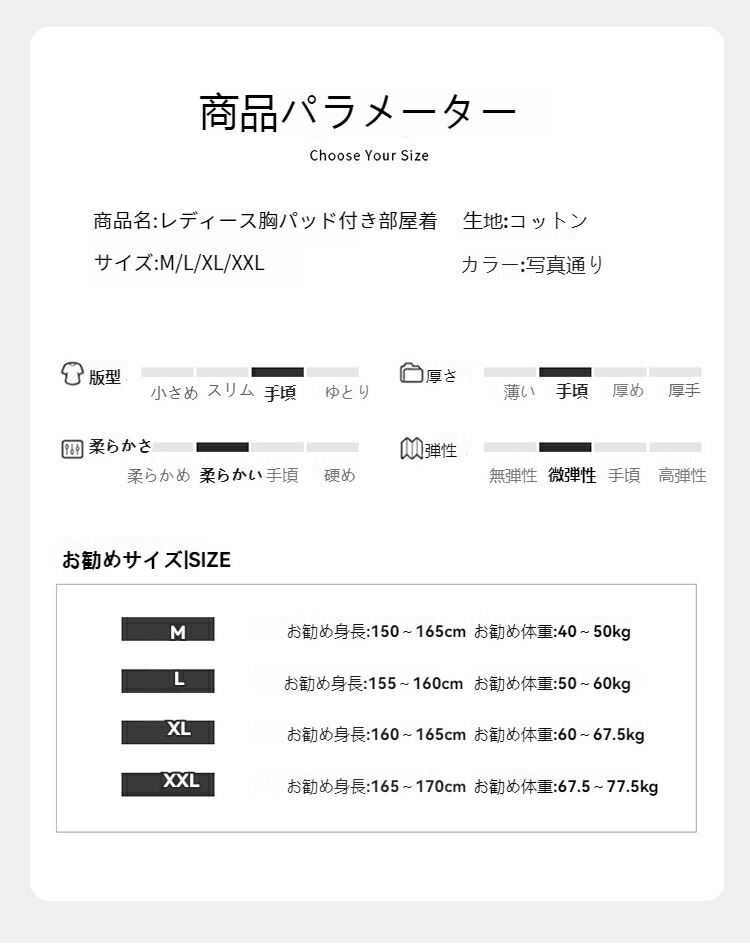 商品パラメーター
Choose Your Size

商品名:レディース胸パッド付き部屋着 生地:コットン
サイズ:M/L/XL/XXL カラー:写真通り

版型
小さめ スリム 手頃 ゆとり

厚さ
薄い 手頃 厚め 厚手

柔らかさ
柔らかめ 柔らかい 手頃 硬め

弾性
無弾性 微弾性 手頃 高弾性

お勧めサイズ|SIZE

M
お勧め身長:150～165cm お勧め体重:40～50kg

L
お勧め身長:155～160cm お勧め体重:50～60kg

XL
お勧め身長:160～165cm お勧め体重:60～67.5kg

XXL
お勧め身長:165～170cm お勧め体重:67.5～77.5kg