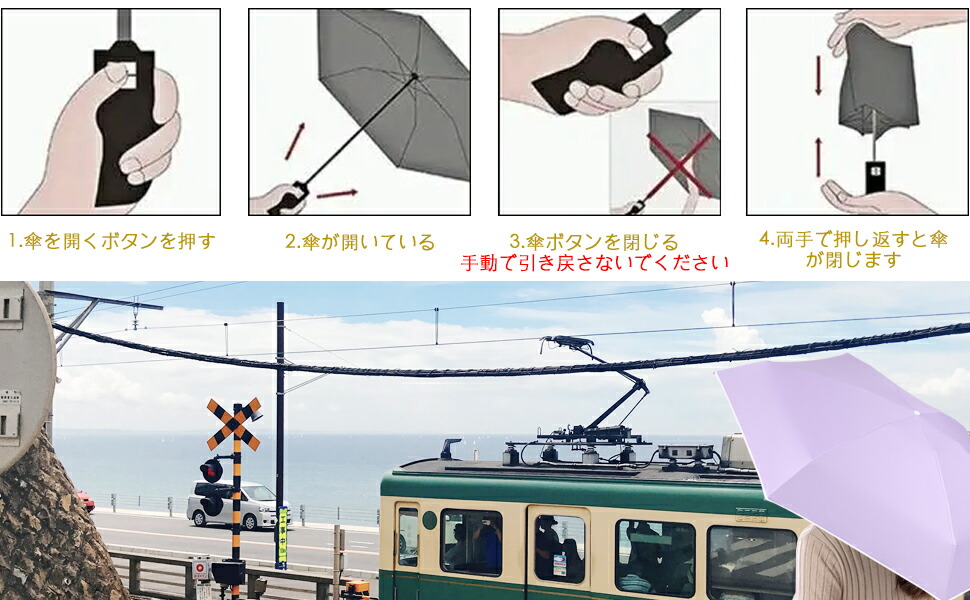 1.傘を開くボタンを押す

2.傘が開いている

3.傘ボタンを閉じる
手動で引き戻さないでください

4.両手で押し返すと傘が閉じます