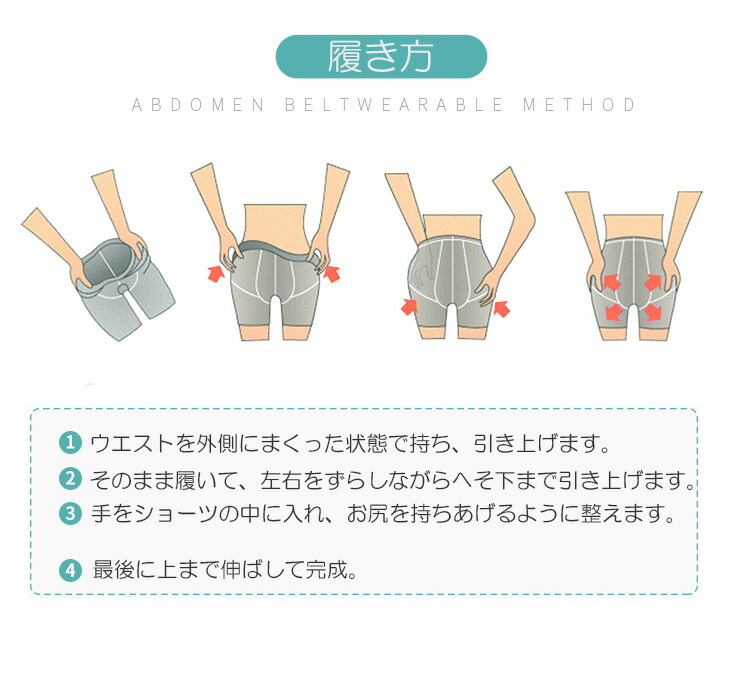 履き方

ABDOMEN BELTWEARABLE METHOD

1 ウエストを外側にまくった状態で持ち、引き上げます。

2 そのまま履いて、左右をずらしながらへそ下まで引き上げます。

3 手をショーツの中に入れ、お尻を持ちあげるように整えます。

4 最後に上まで伸ばして完成。