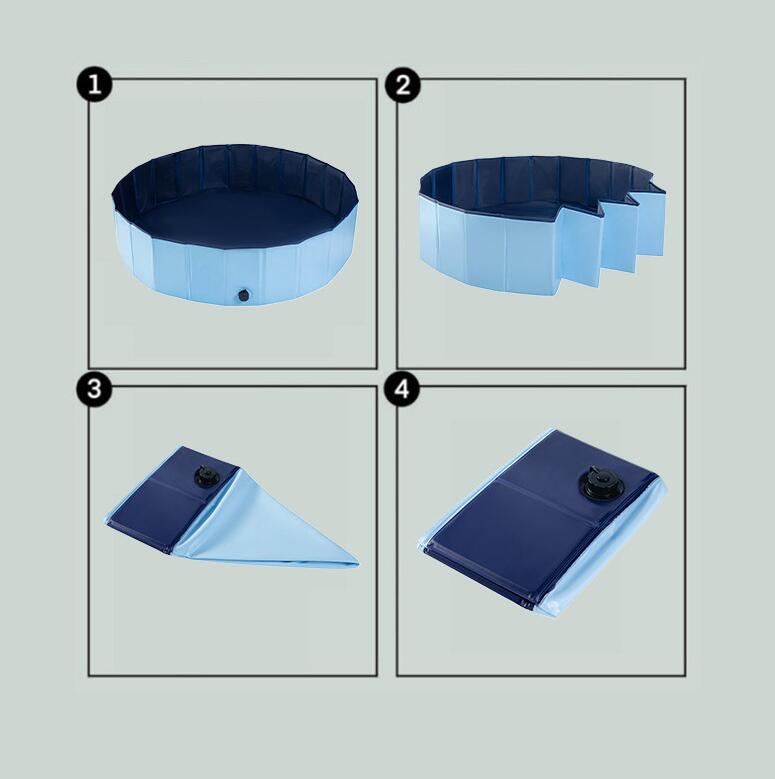 1

2

3

4