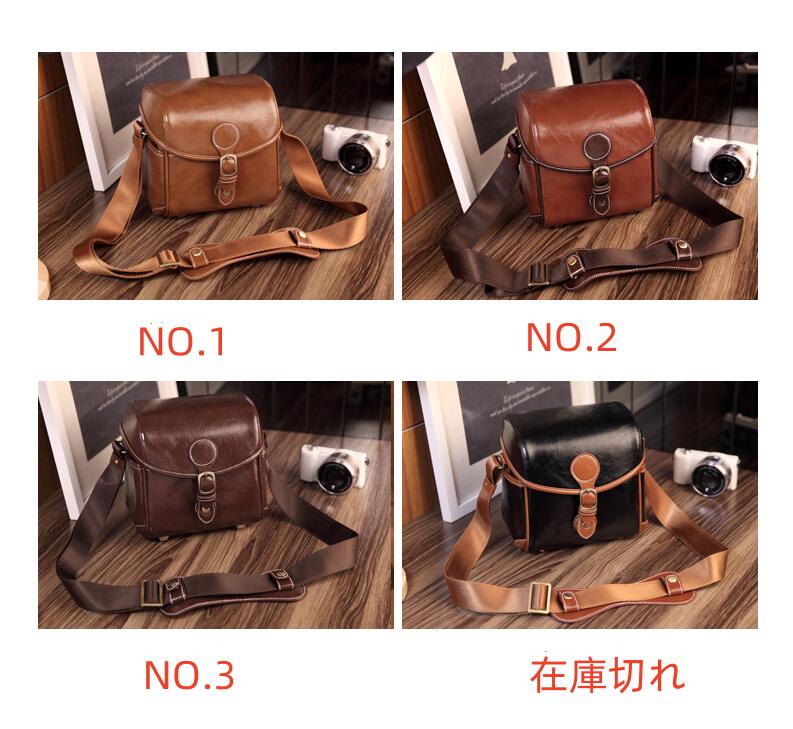 NO.1

NO.2

NO.3

在庫切れ