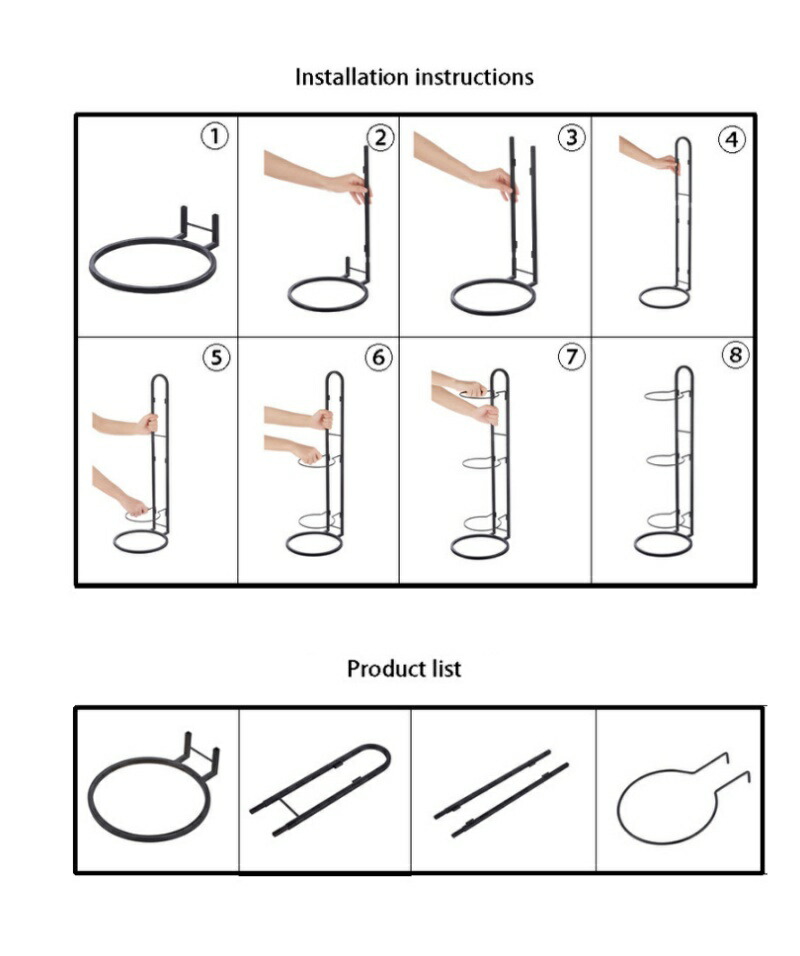 Installation instructions

①
②
③
④
⑤
⑥
⑦
⑧

Product list