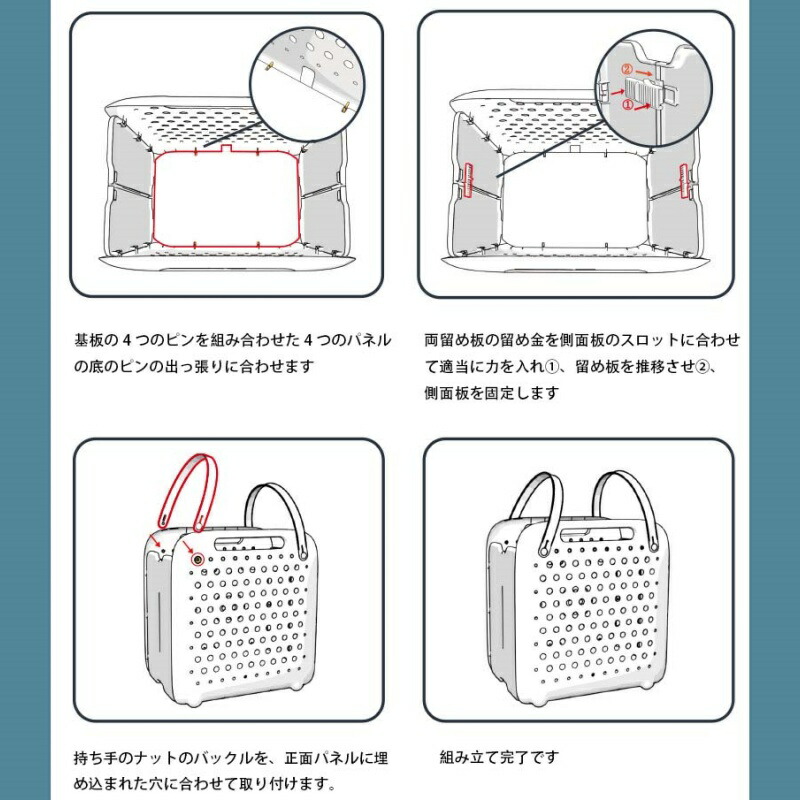 ②
①

基板の４つのピンを組み合わせた４つのパネルの底のピンの出っ張りに合わせます

両留め板の留め金を側面板のスロットに合わせて適当に力を入れ①、留め板を推移させ②、側面板を固定します

持ち手のナットのバックルを、正面パネルに埋め込まれた穴に合わせて取り付けます。

組み立て完了です