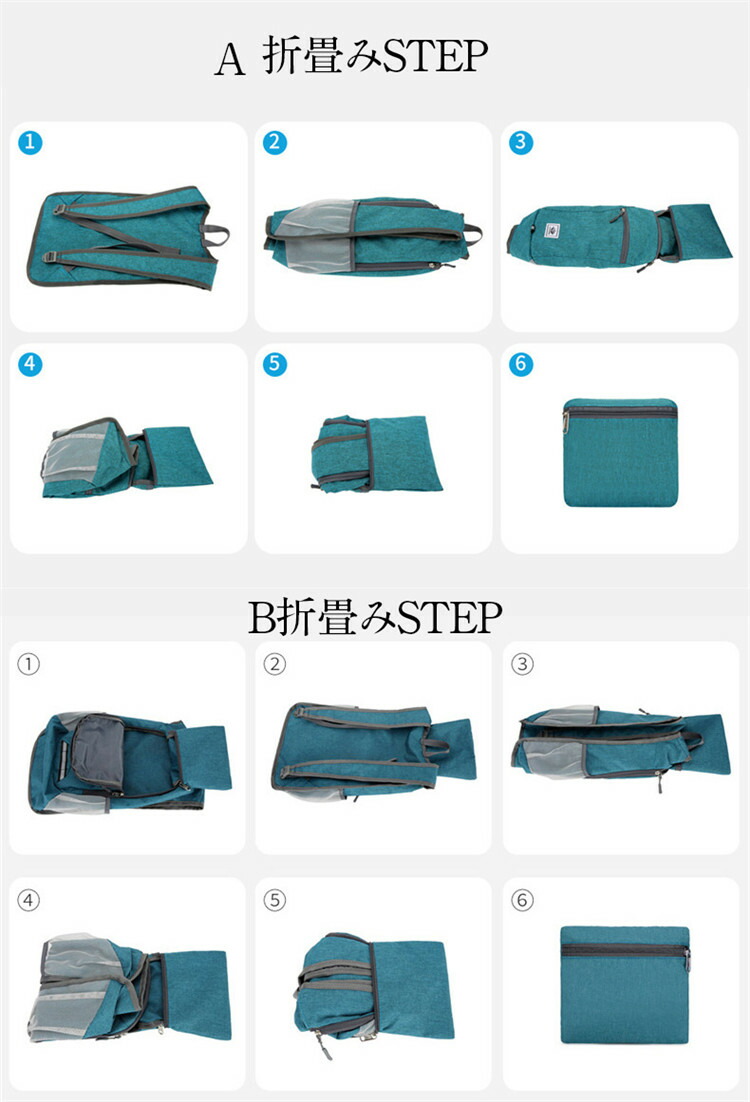 A 折畳みSTEP

1

2

3

4

5

6

B折畳みSTEP

①

②

③

④

⑤

⑥