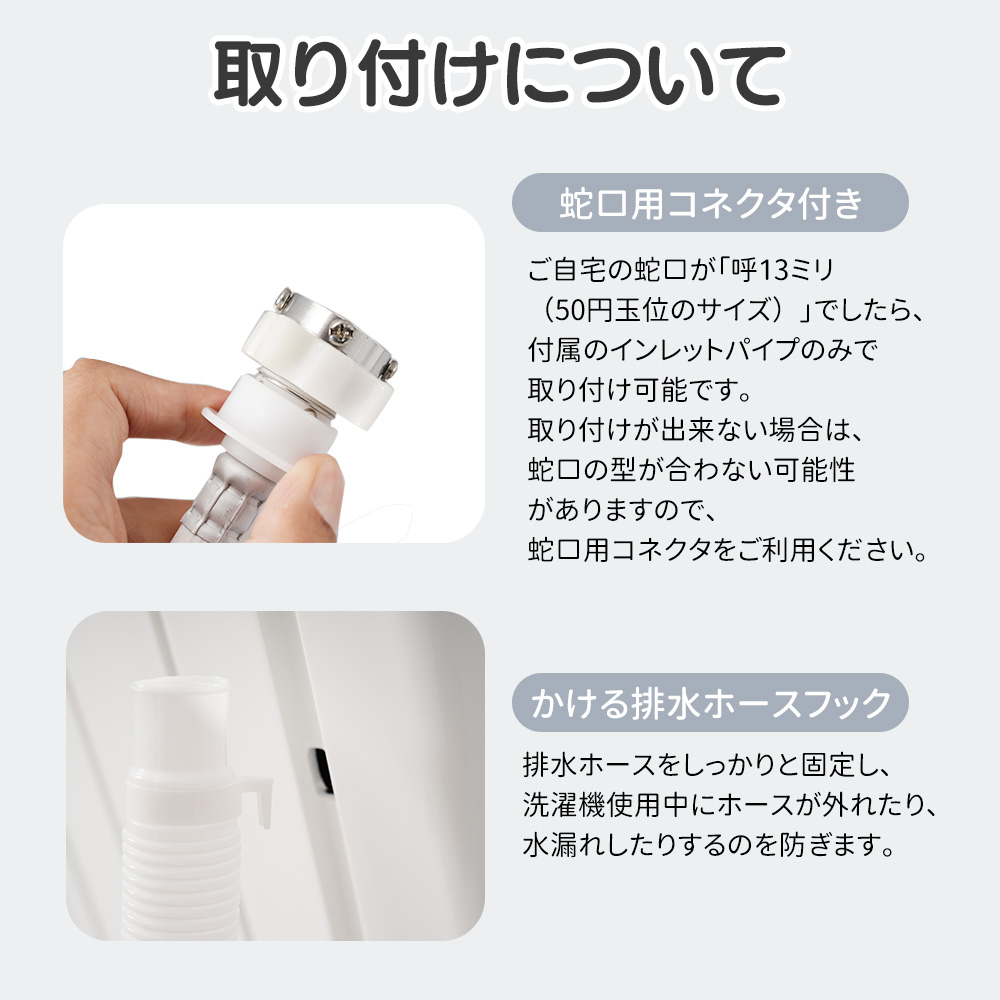 取り付けについて

蛇口用コネクタ付き

ご自宅の蛇口が「呼13ミリ（50円玉位のサイズ）」でしたら、付属のインレットパイプのみで取り付け可能です。
取り付けが出来ない場合は、蛇口の型が合わない可能性がありますので、蛇口用コネクタをご利用ください。

かける排水ホースフック

排水ホースをしっかりと固定し、洗濯機使用中にホースが外れたり、水漏れしたりするのを防ぎます。