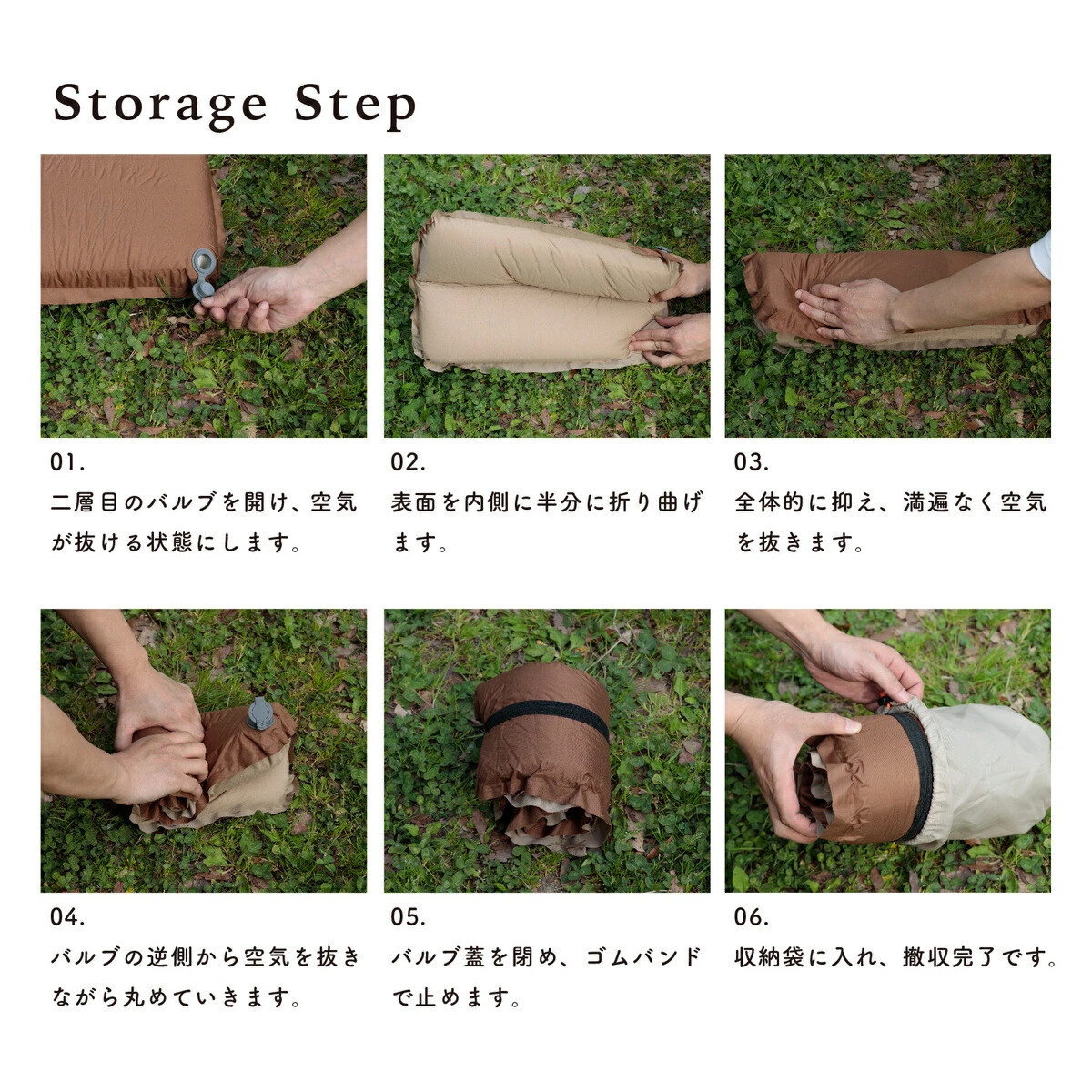 Storage Step

01.
二層目のバルブを開け、空気が抜ける状態にします。

02.
表面を内側に半分に折り曲げます。

03.
全体的に抑え、満遍なく空気を抜きます。

04.
バルブの逆側から空気を抜きながら丸めていきます。

05.
バルブ蓋を閉め、ゴムバンドで止めます。

06.
収納袋に入れ、撤収完了です。