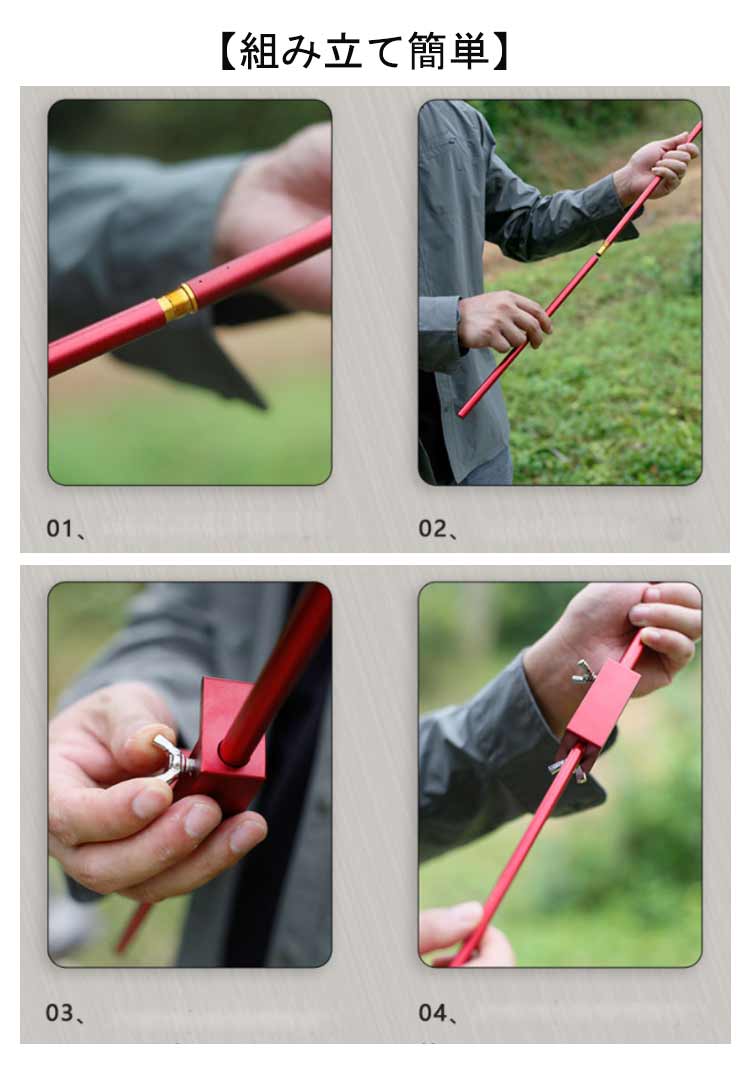 【組み立て簡単】

01、

02、

03、

04、