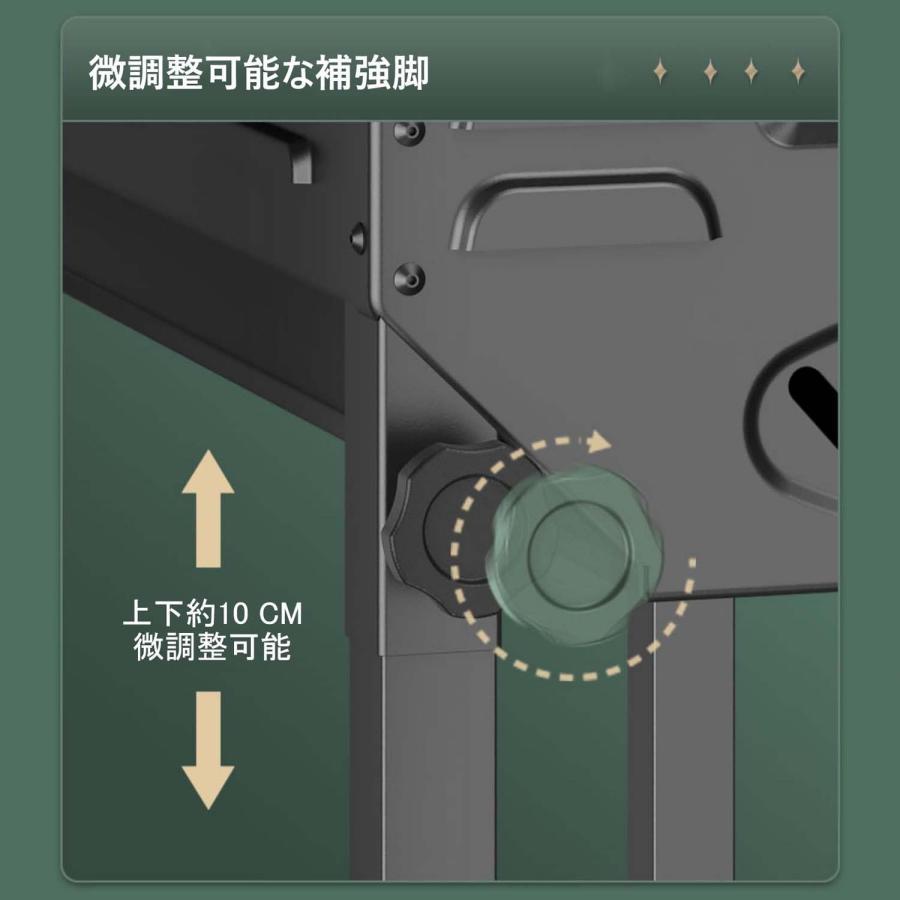 微調整可能な補強脚

上下約10 CM
微調整可能