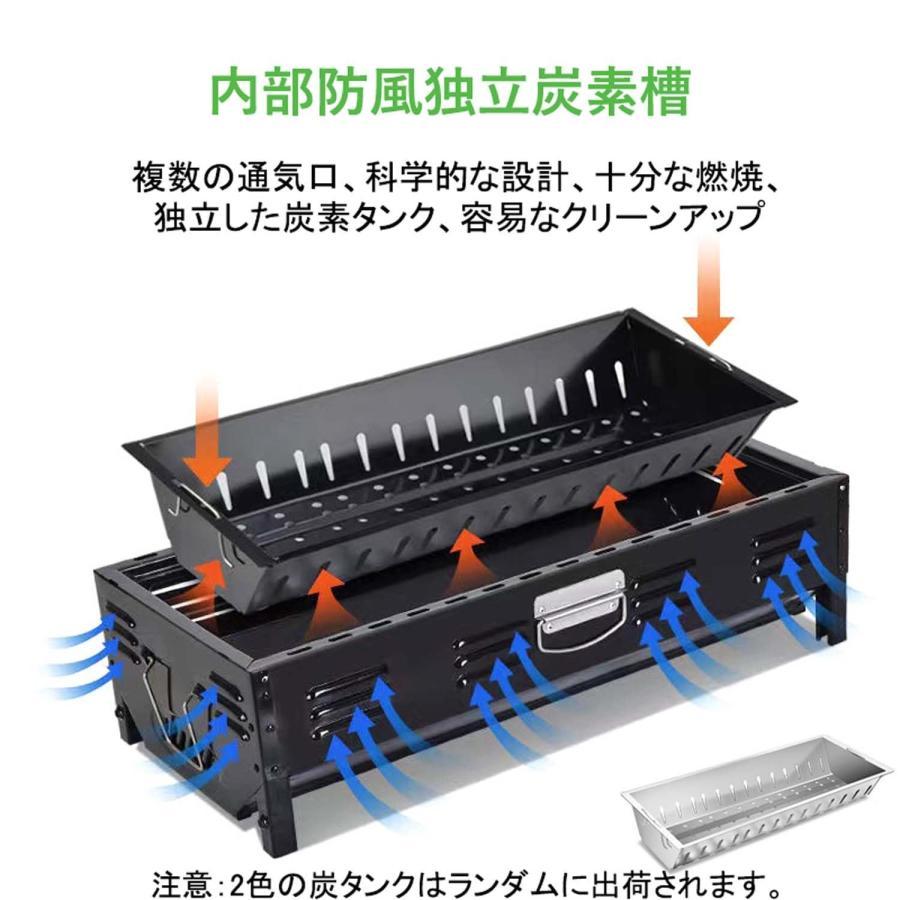 内部防風独立炭素槽

複数の通気口、科学的な設計、十分な燃焼、独立した炭素タンク、容易なクリーンアップ

注意：2色の炭タンクはランダムに出荷されます。