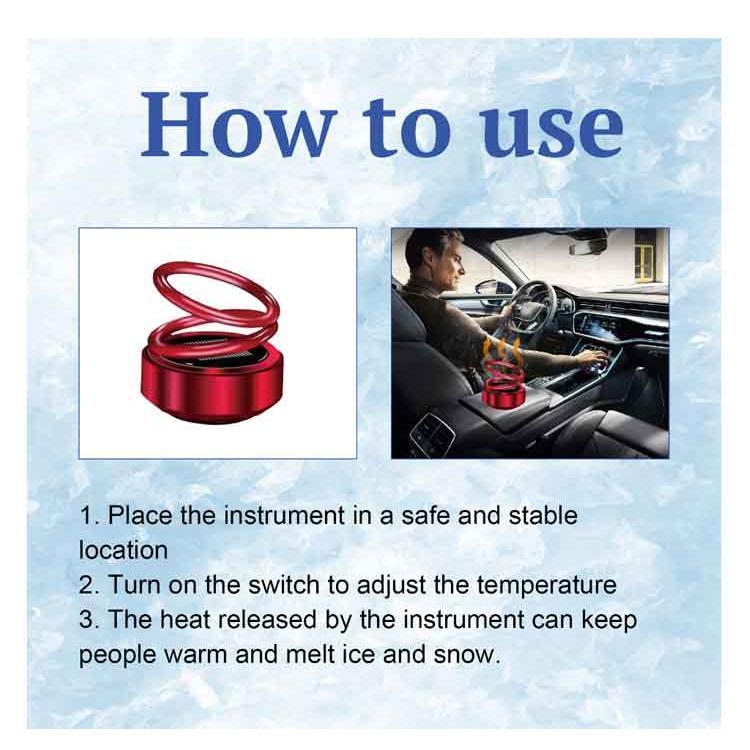 How to use

1. Place the instrument in a safe and stable location
2. Turn on the switch to adjust the temperature
3. The heat released by the instrument can keep people warm and melt ice and snow.