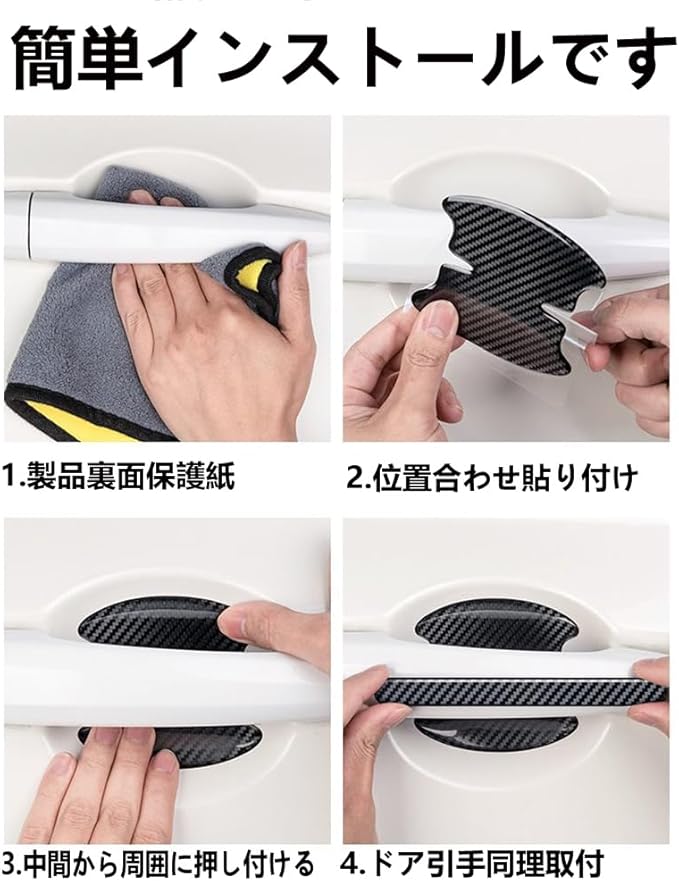 簡単インストールです

1.製品裏面保護紙

2.位置合わせ貼り付け

3.中間から周囲に押し付ける

4.ドア引手同理取付